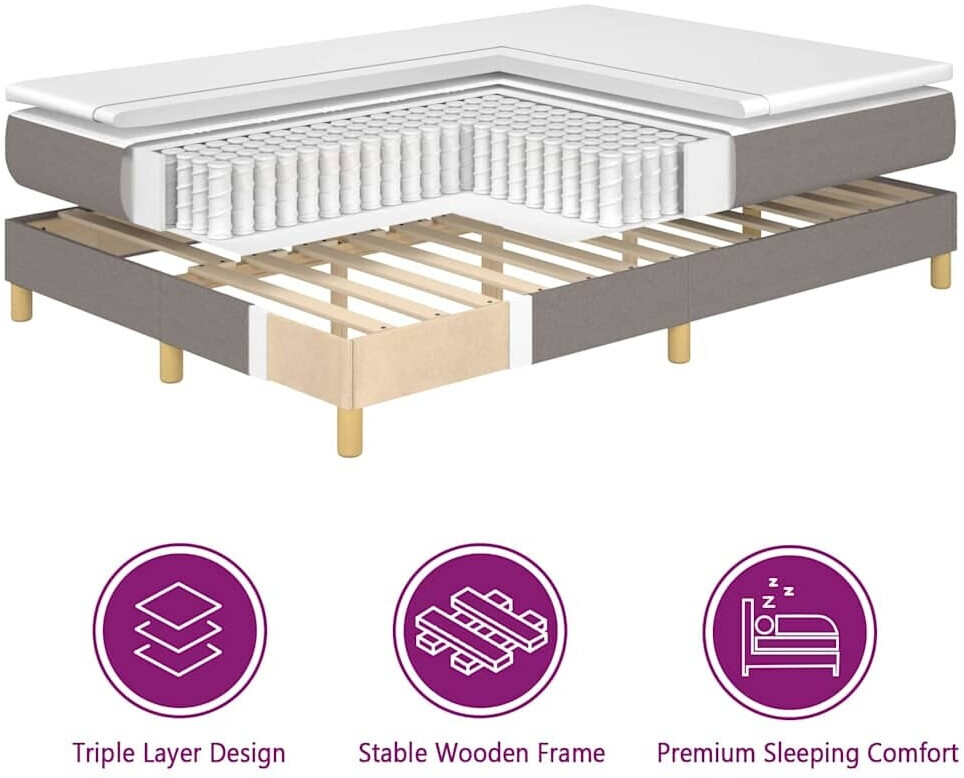 Triple Layer Design

Stable Wooden Frame

Premium Sleeping Comfort