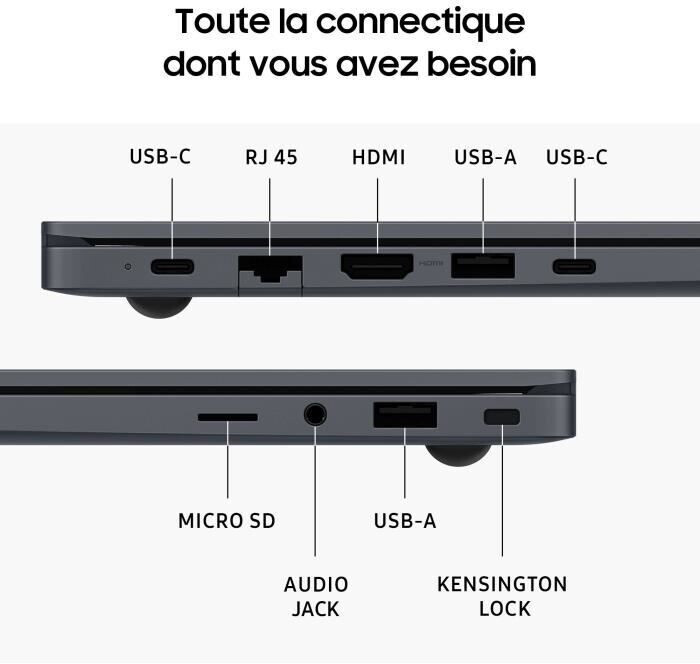 Toute la connectique dont vous avez besoin

USB-C
RJ 45
HDMI
USB-A
USB-C

HDMI

MICRO SD
AUDIO JACK
USB-A
KENSINGTON LOCK