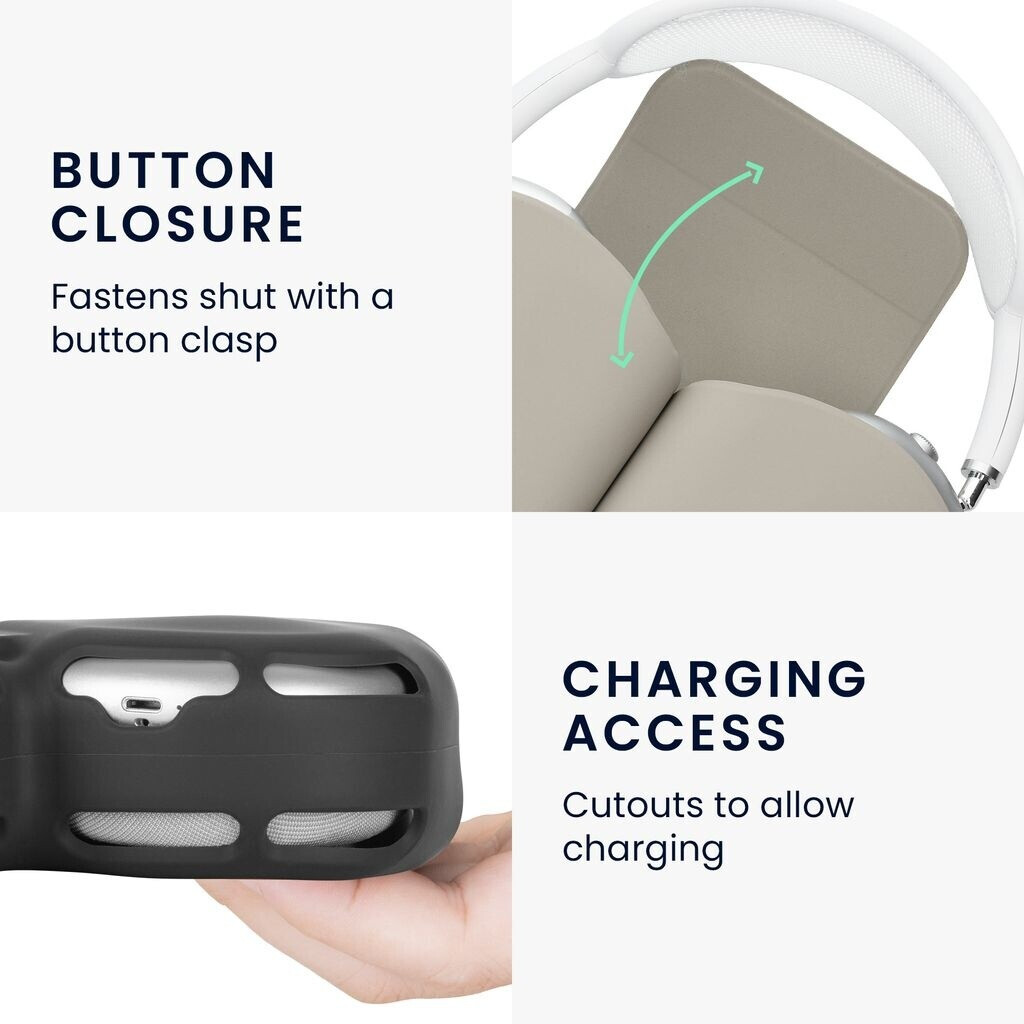 BUTTON CLOSURE

Fastens shut with a button clasp

CHARGING ACCESS

Cutouts to allow charging