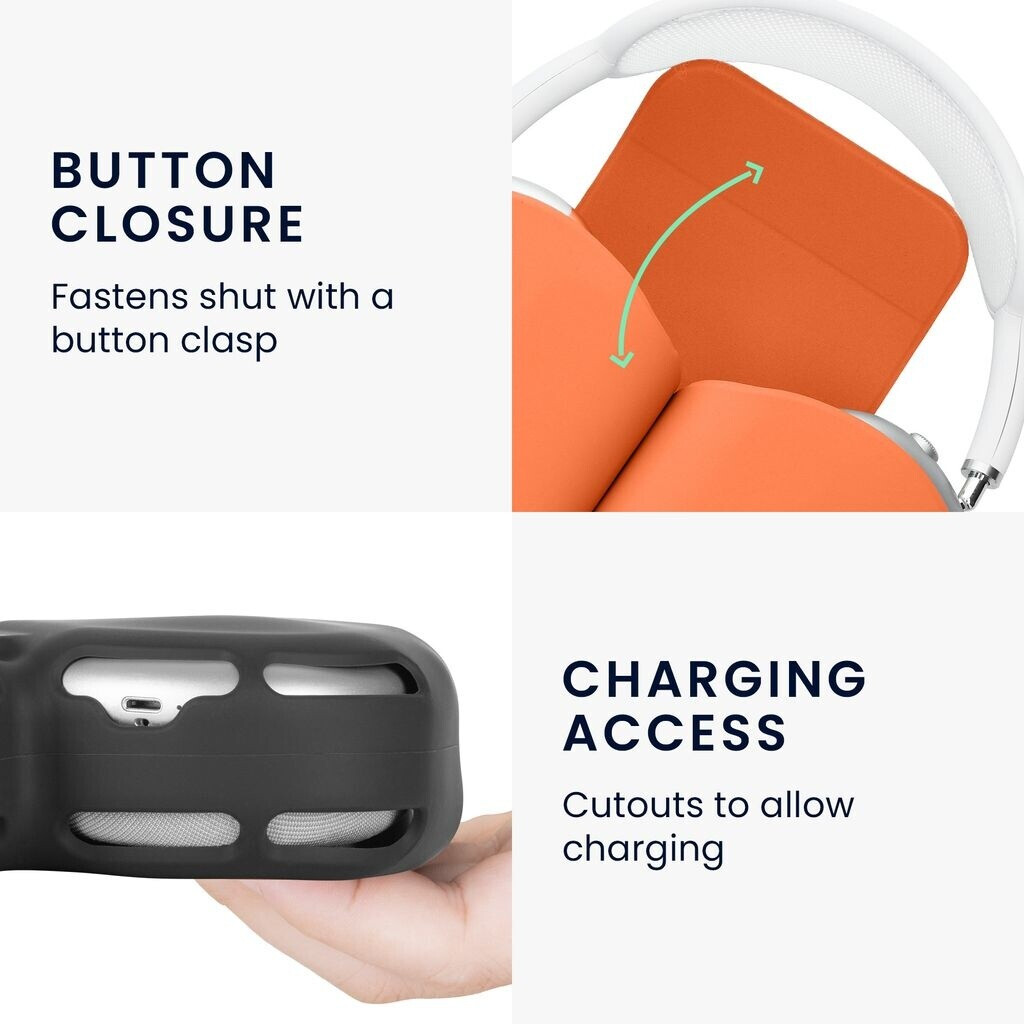 BUTTON CLOSURE

Fastens shut with a button clasp

CHARGING ACCESS

Cutouts to allow charging