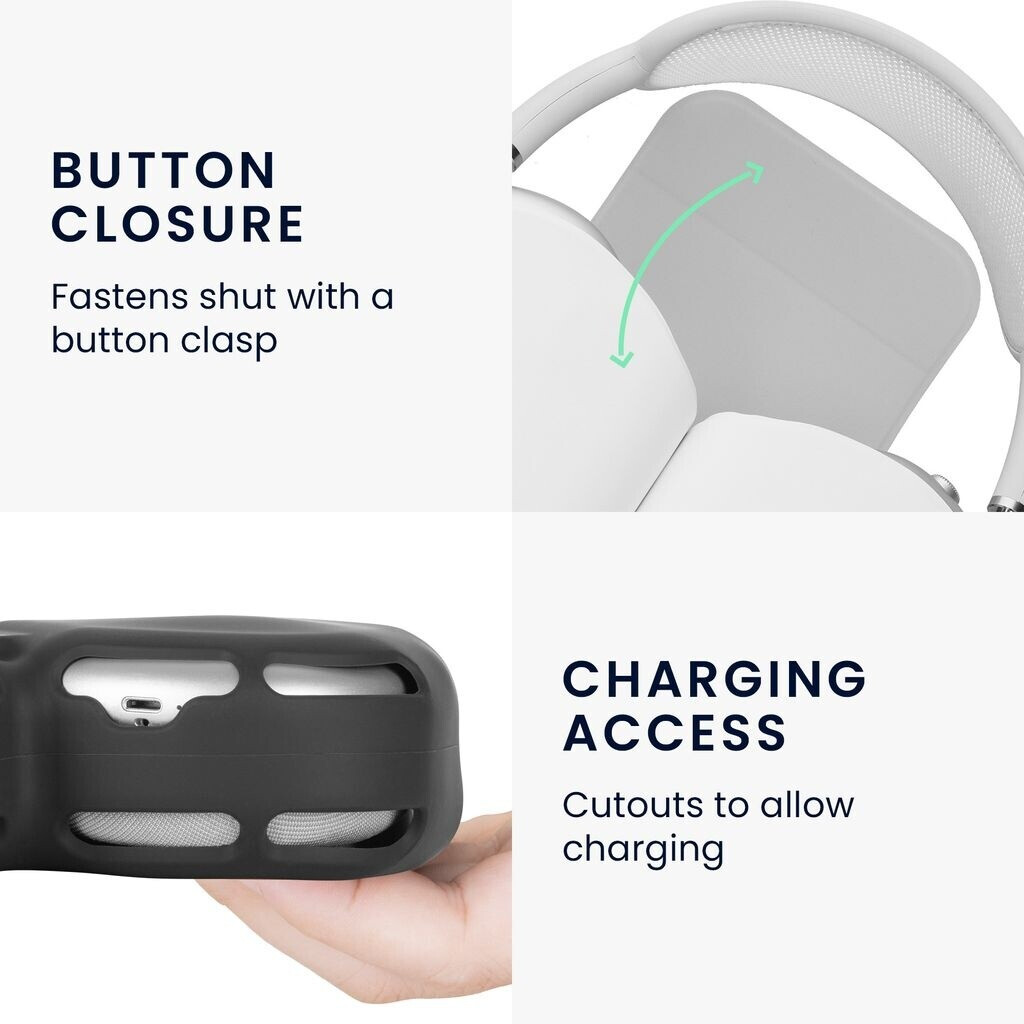 BUTTON CLOSURE

Fastens shut with a button clasp

CHARGING ACCESS

Cutouts to allow charging