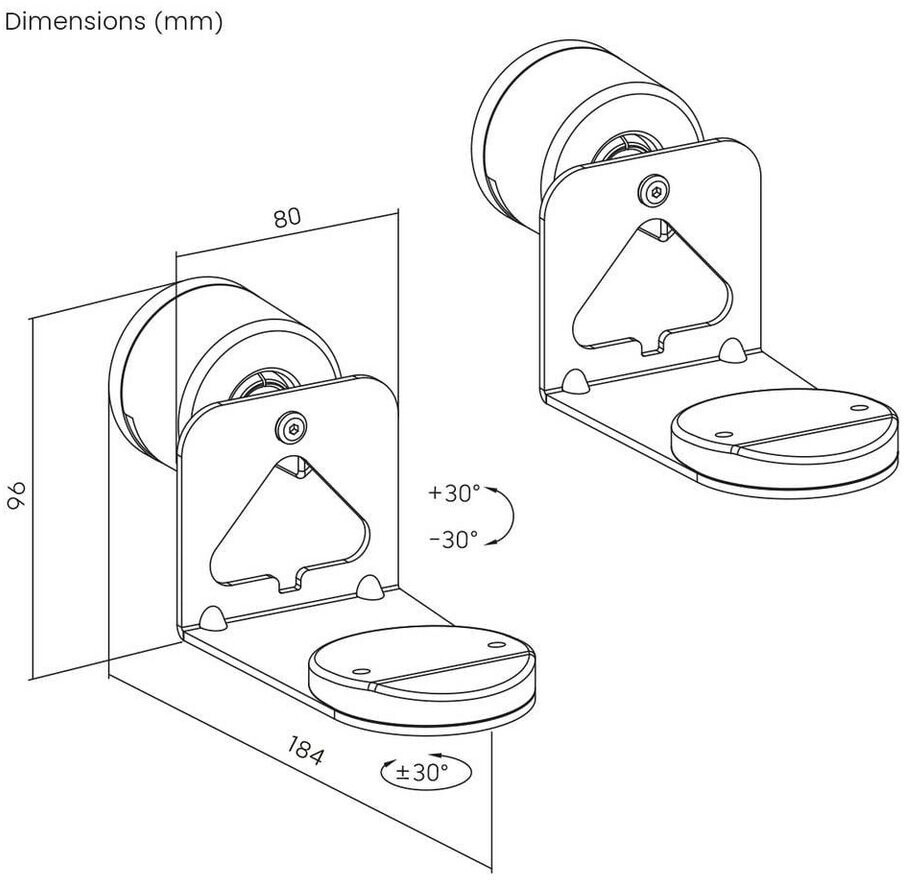 Dimensions (mm)

80

96

+30°

-30°

184

±30°