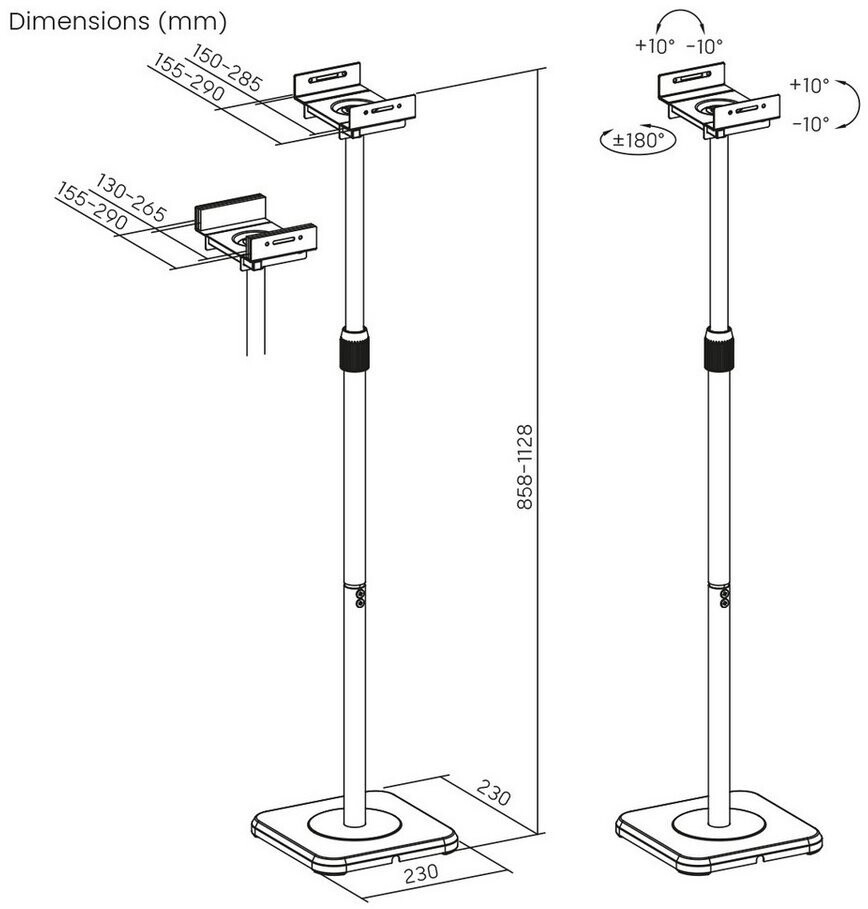 Dimensions (mm)

150-285
155-290

130-265
155-290

858-1128

230

230

+10° -10°

+10°
-10°

±180°