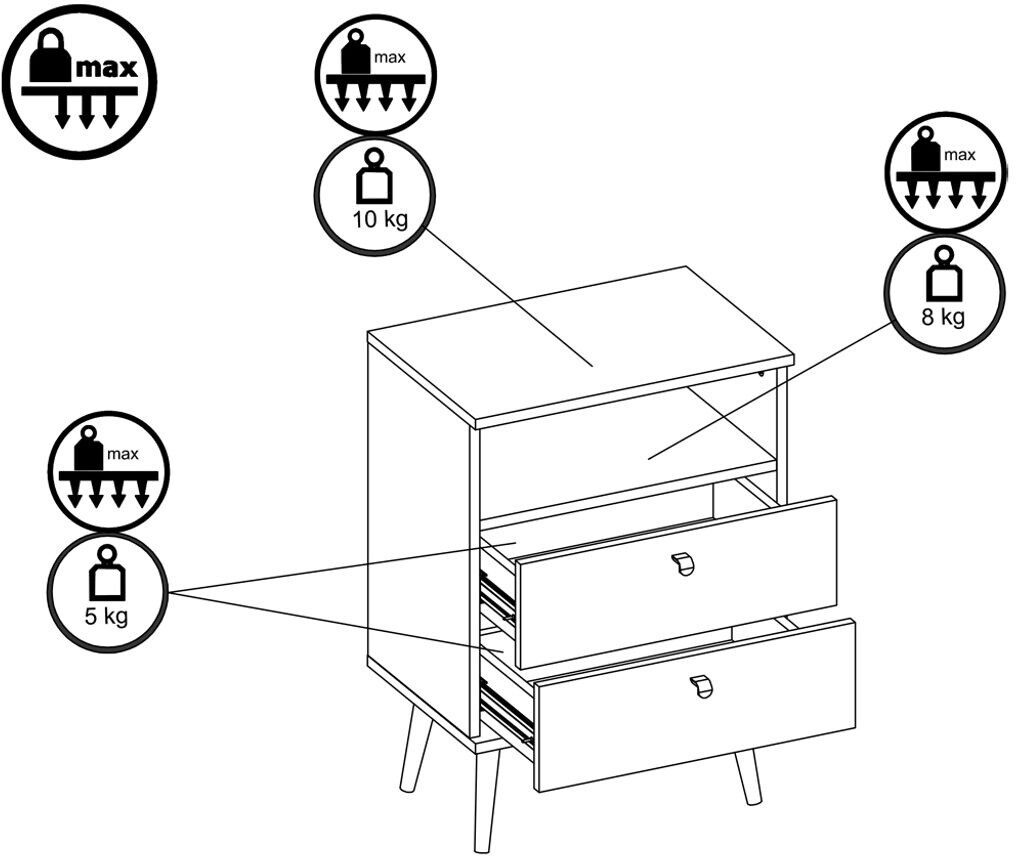 max

max

10 kg

max

8 kg

max

5 kg