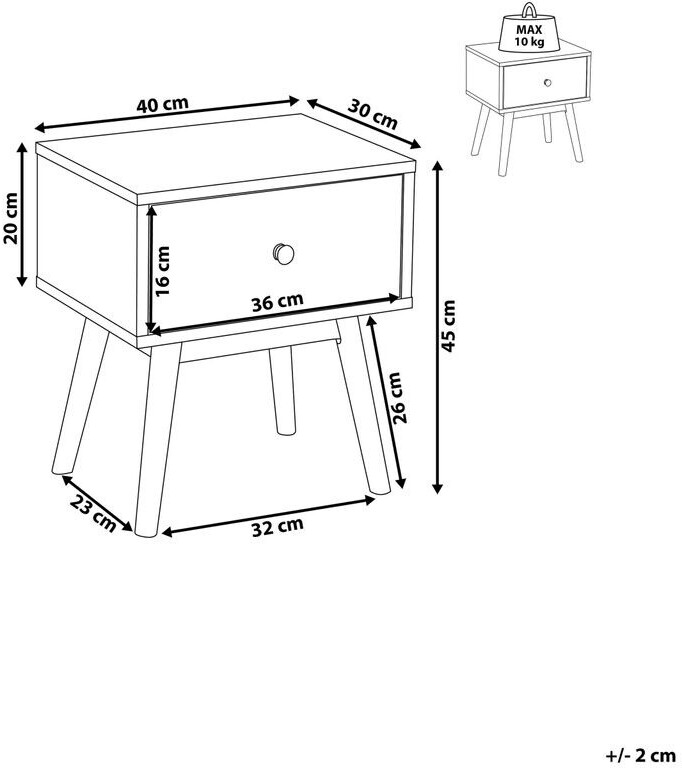 MAX
10 kg

40 cm
30 cm
20 cm
16 cm
36 cm
45 cm
26 cm
23 cm
32 cm

+/- 2 cm