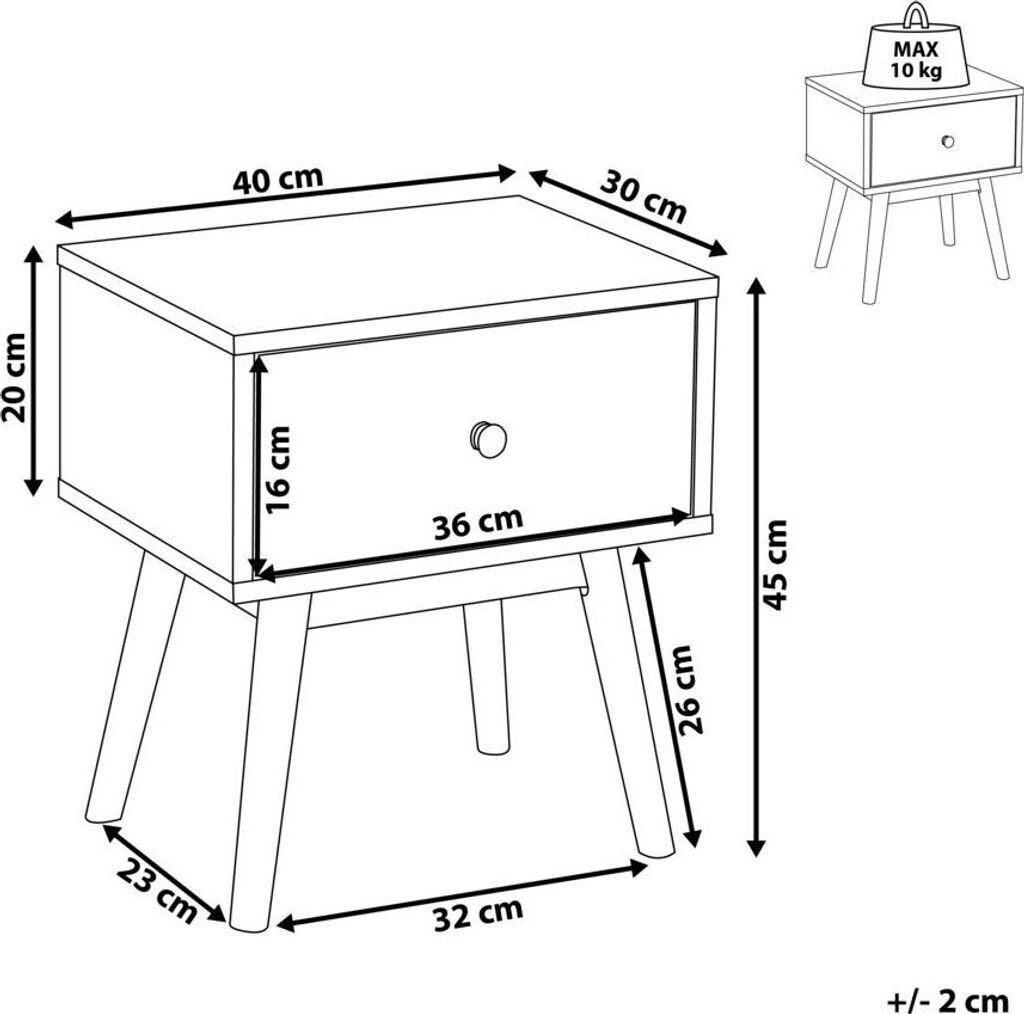 MAX
10 kg

40 cm

30 cm

20 cm

16 cm

36 cm

45 cm

26 cm

23 cm

32 cm

+/- 2 cm