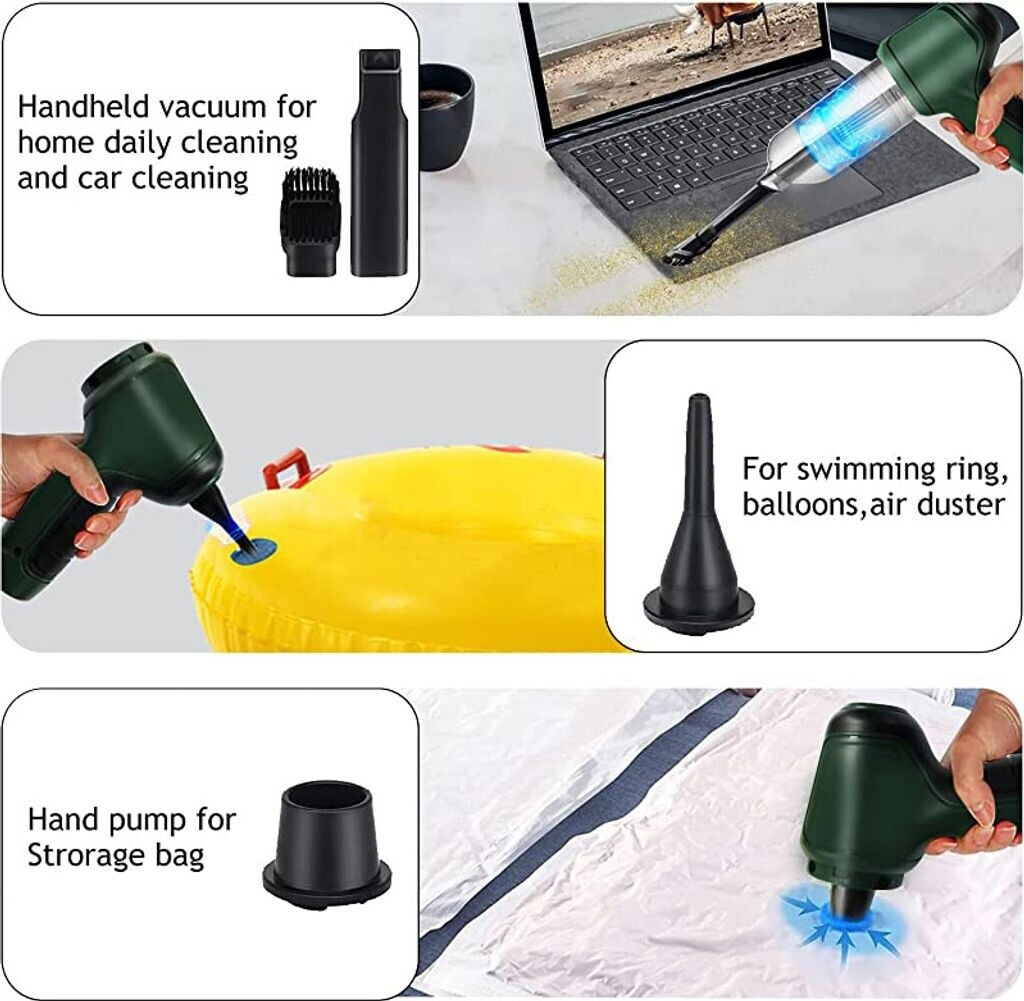 Handheld vacuum for home daily cleaning and car cleaning

For swimming ring, balloons,air duster

Hand pump for Strorage bag