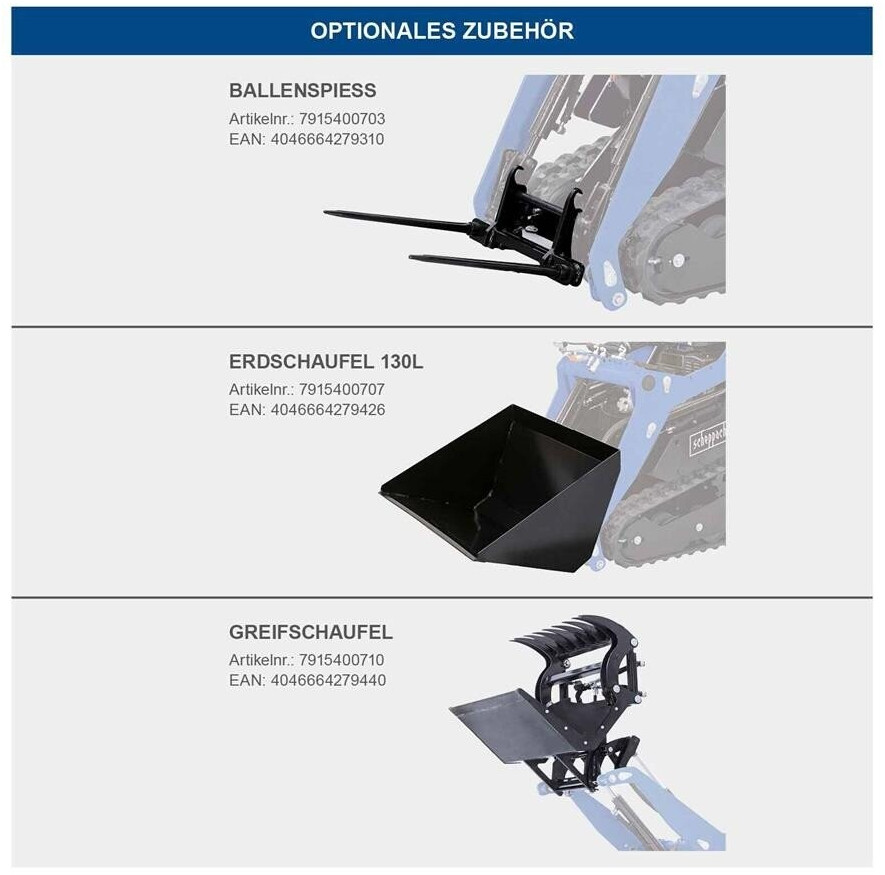 OPTIONALES ZUBEHÖR

BALLENSPIESS
Artikelnr.: 7915400703
EAN: 4046664279310

ERDSCHAUFEL 130L
Artikelnr.: 7915400707
EAN: 4046664279426

scheppach

GREIFSCHAUFEL
Artikelnr.: 7915400710
EAN: 4046664279440