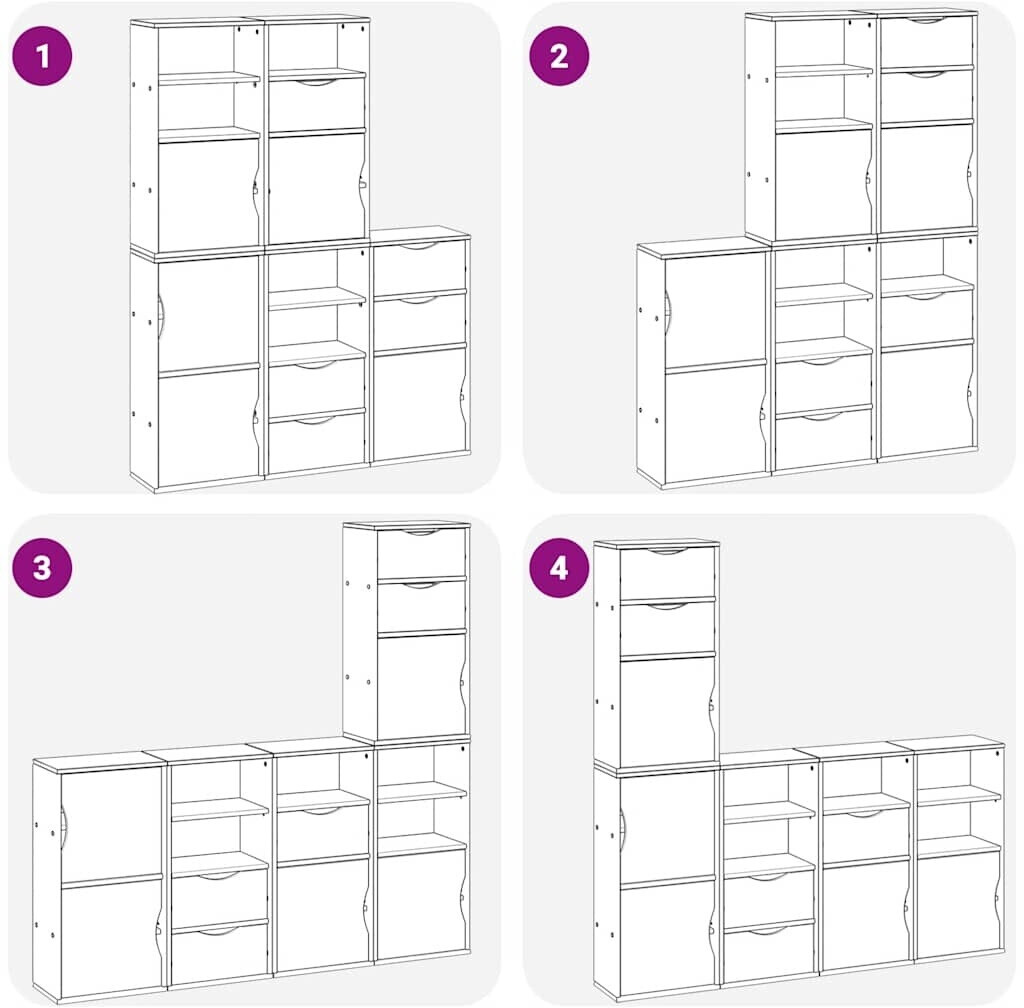 1

2

3

4