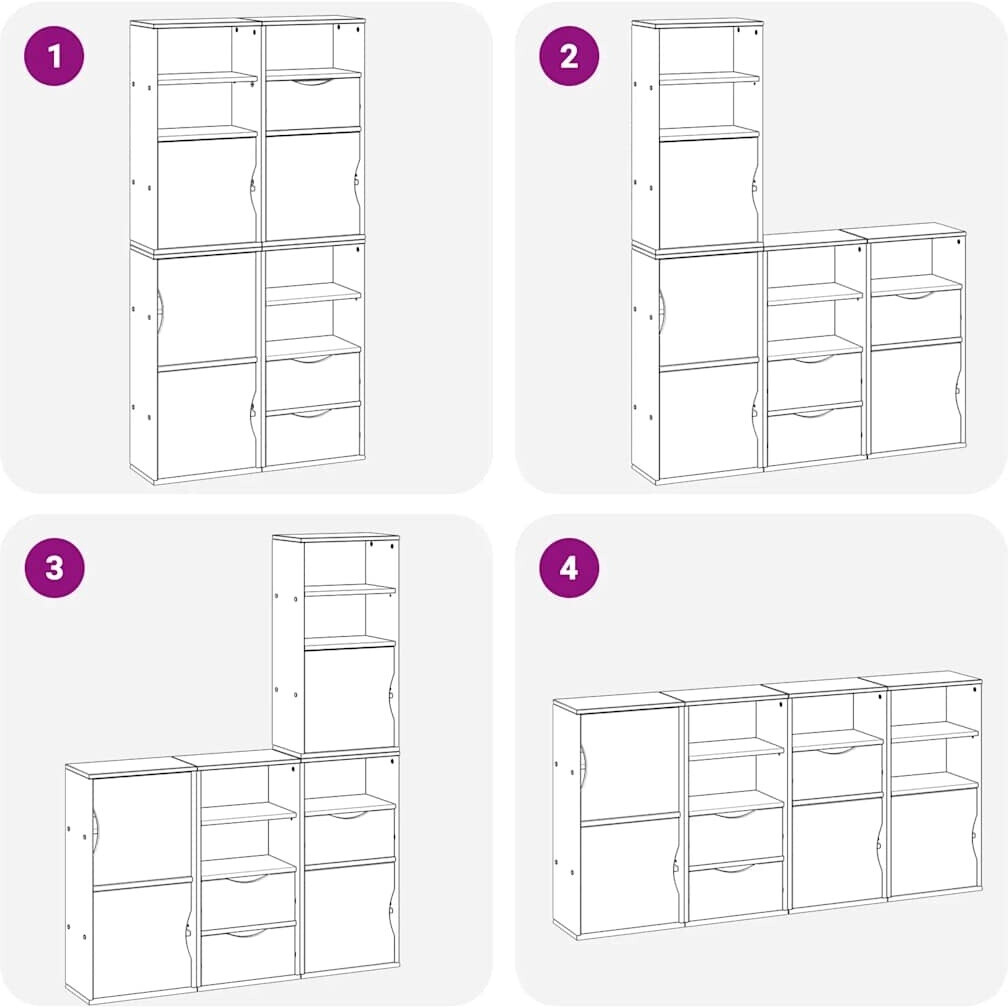 1

2

3

4