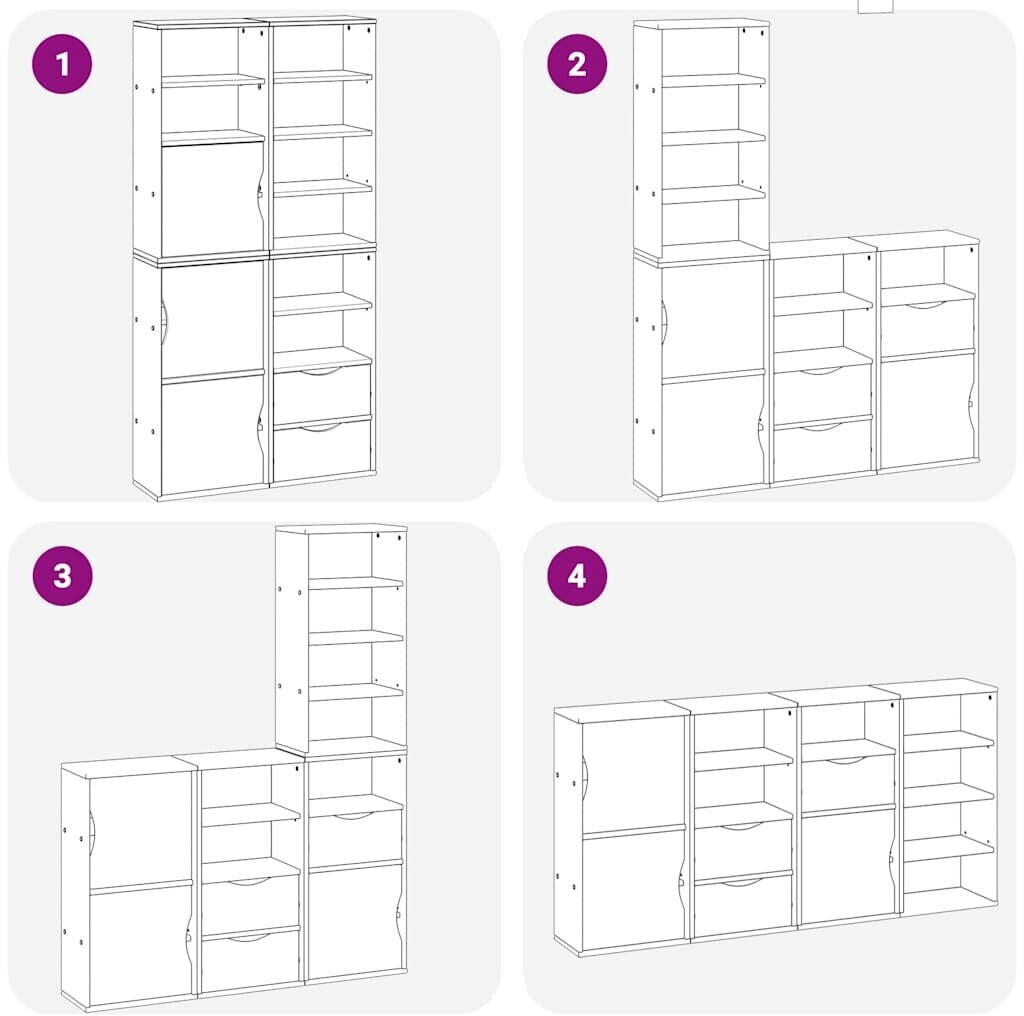 1

2

3

4