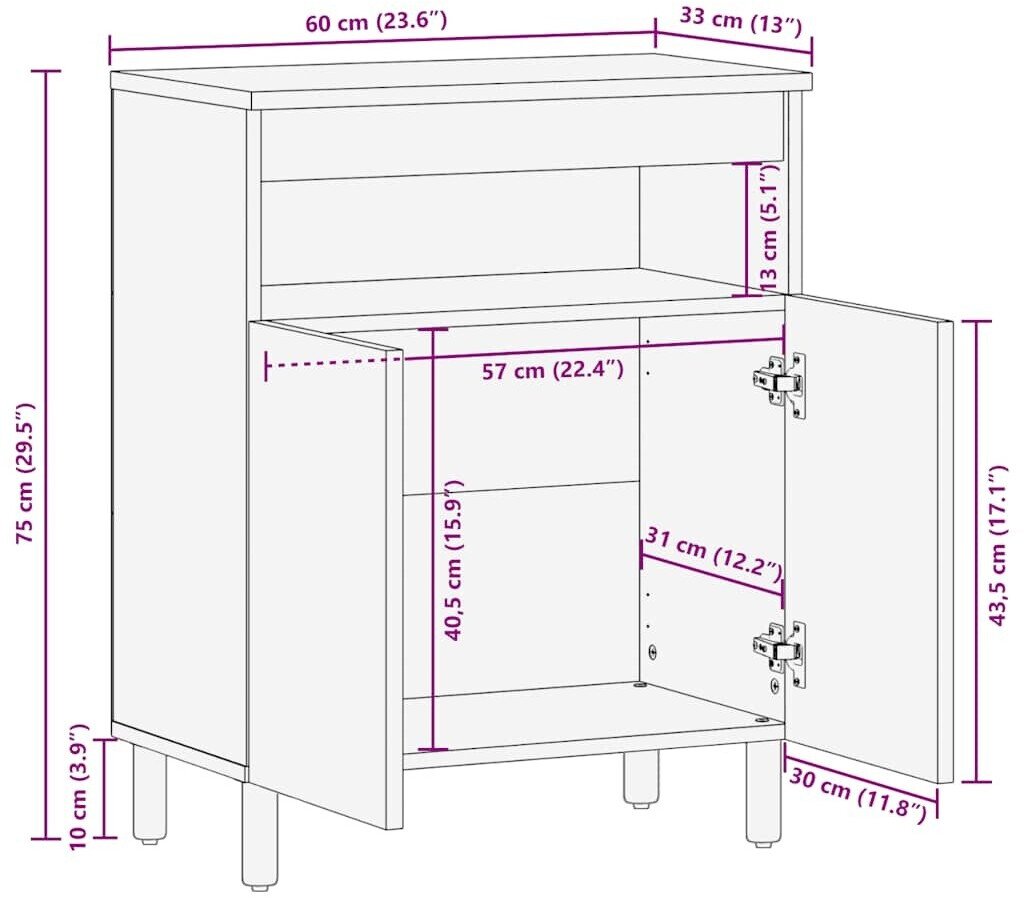 60 cm (23.6″)
33 cm (13″)
75 cm (29.5″)
13 cm (5.1″)
57 cm (22.4″)
40,5 cm (15.9″)
31 cm (12.2″)
43,5 cm (17.1″)
10 cm (3.9″)
30 cm (11.8″)