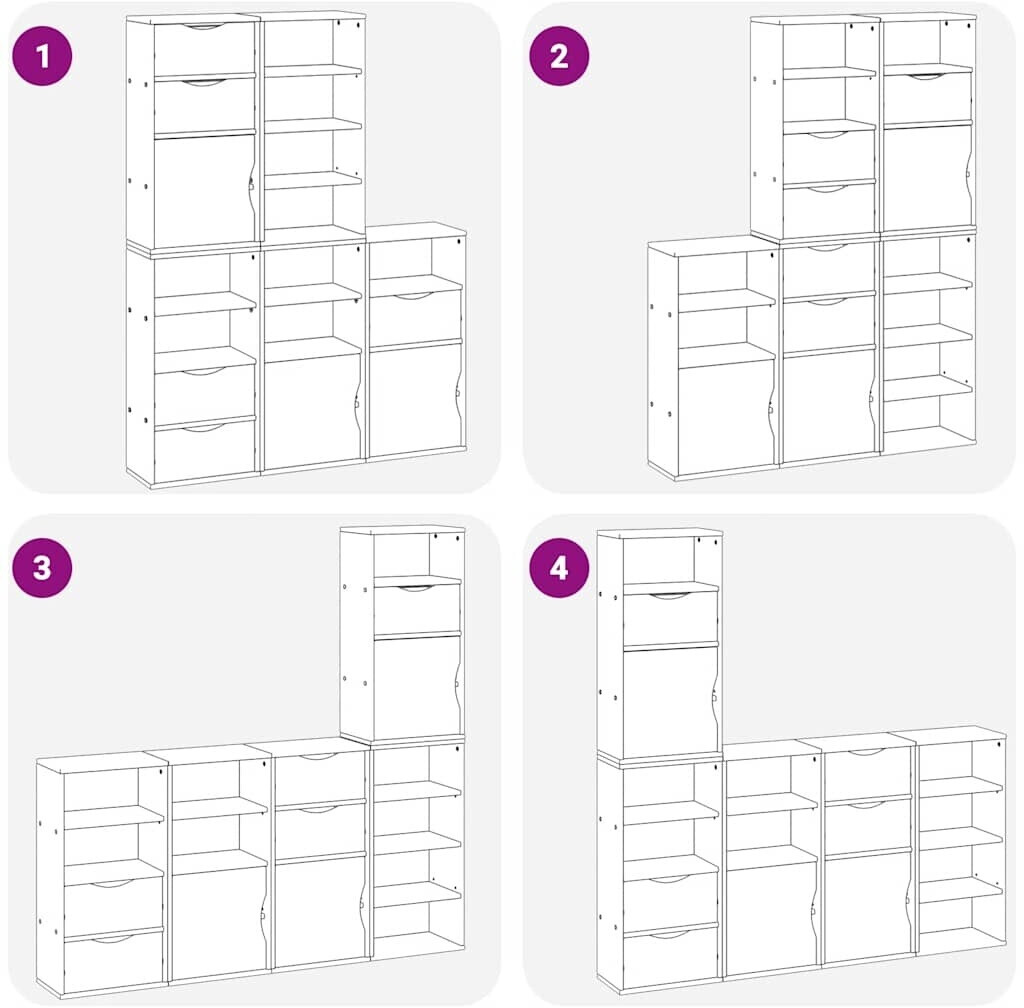 1

2

3

4