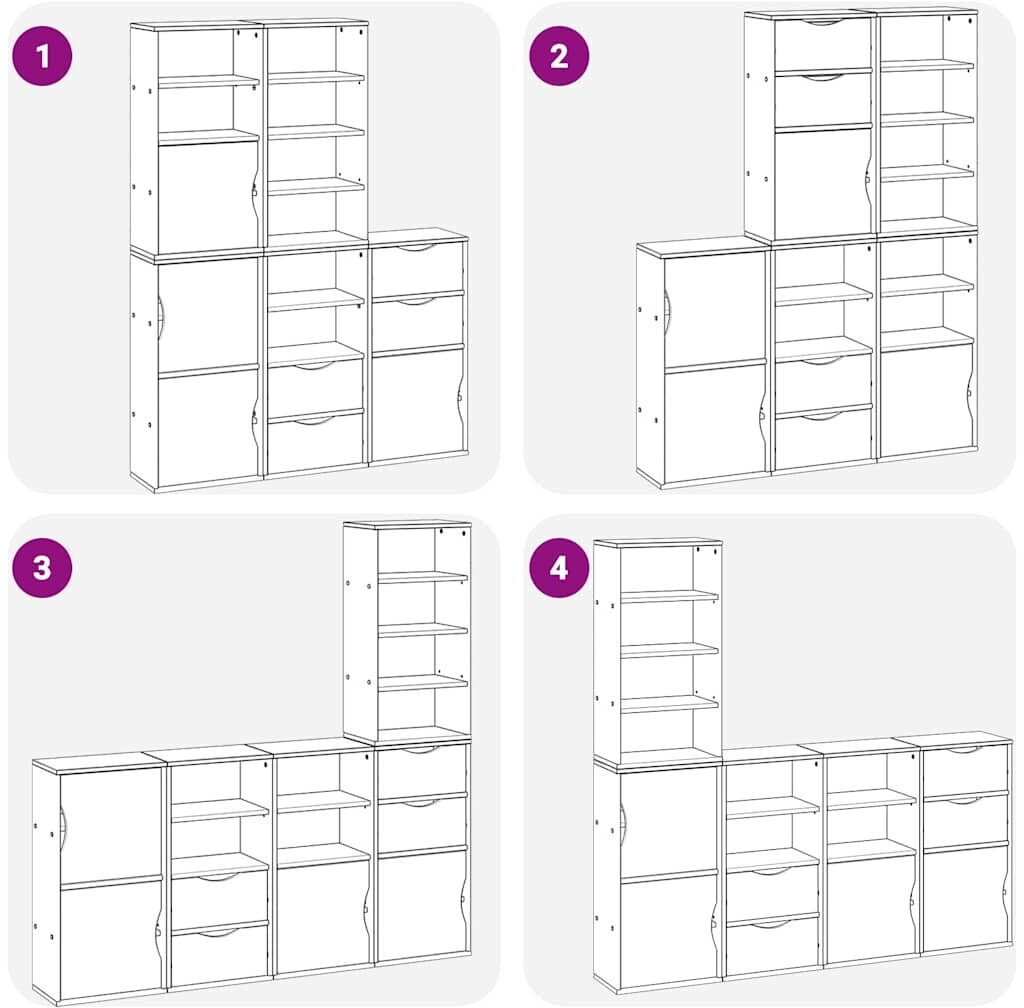 1

2

3

4