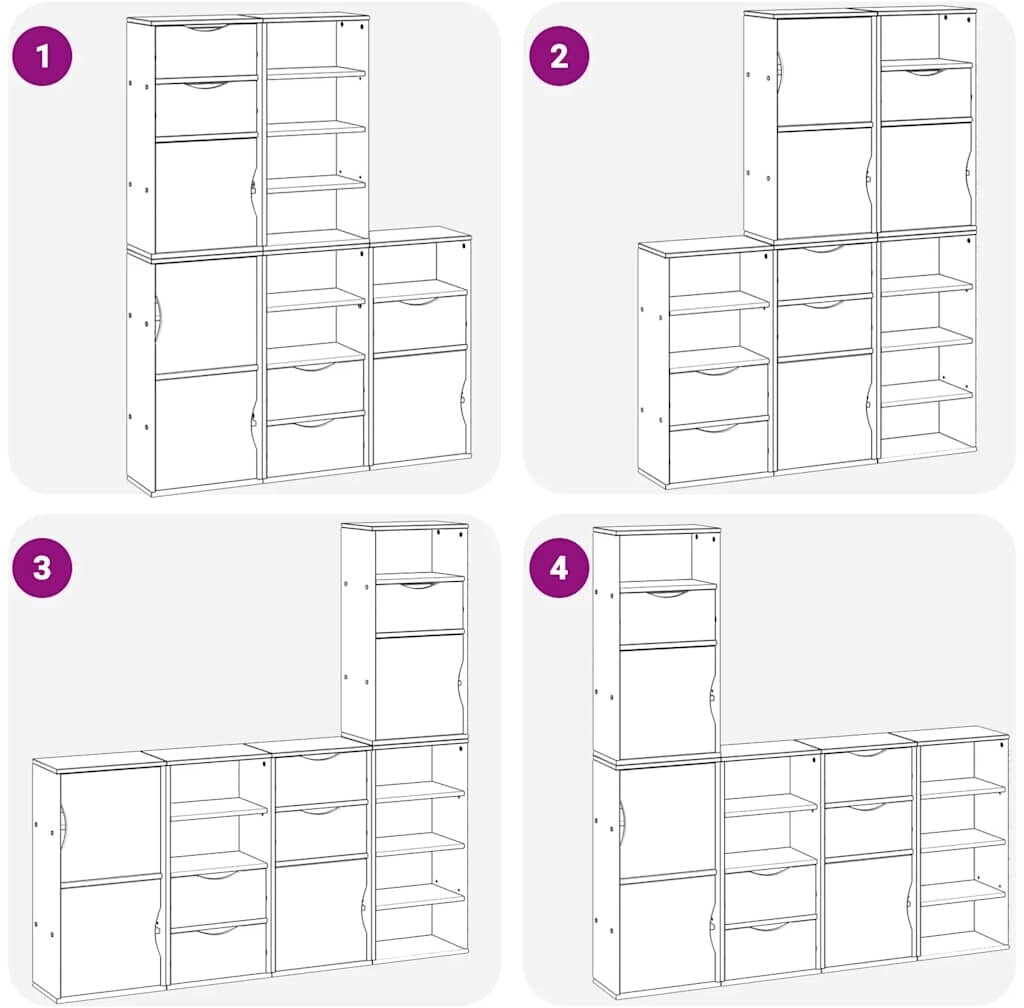 1

2

3

4