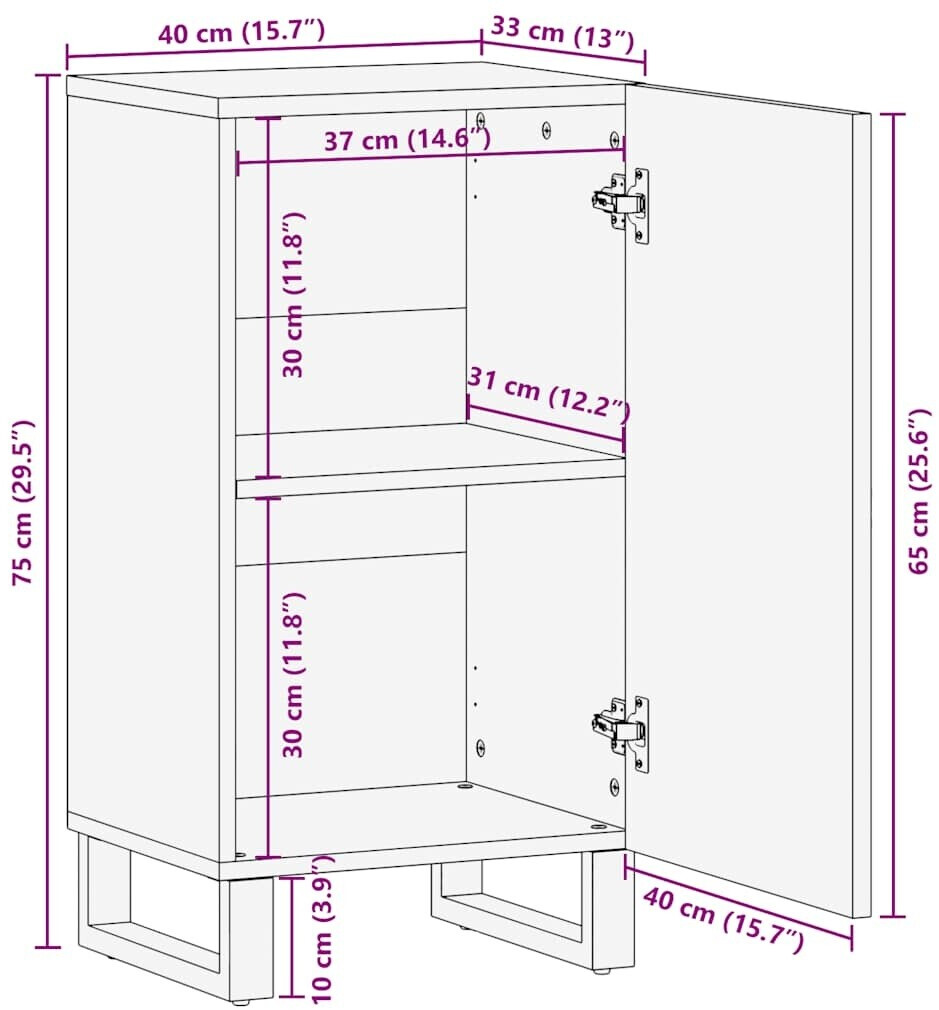 40 cm (15.7″)
33 cm (13″)
37 cm (14.6″)
30 cm (11.8″)
31 cm (12.2″)
75 cm (29.5″)
65 cm (25.6″)
30 cm (11.8″)
10 cm (3.9″)
40 cm (15.7″)