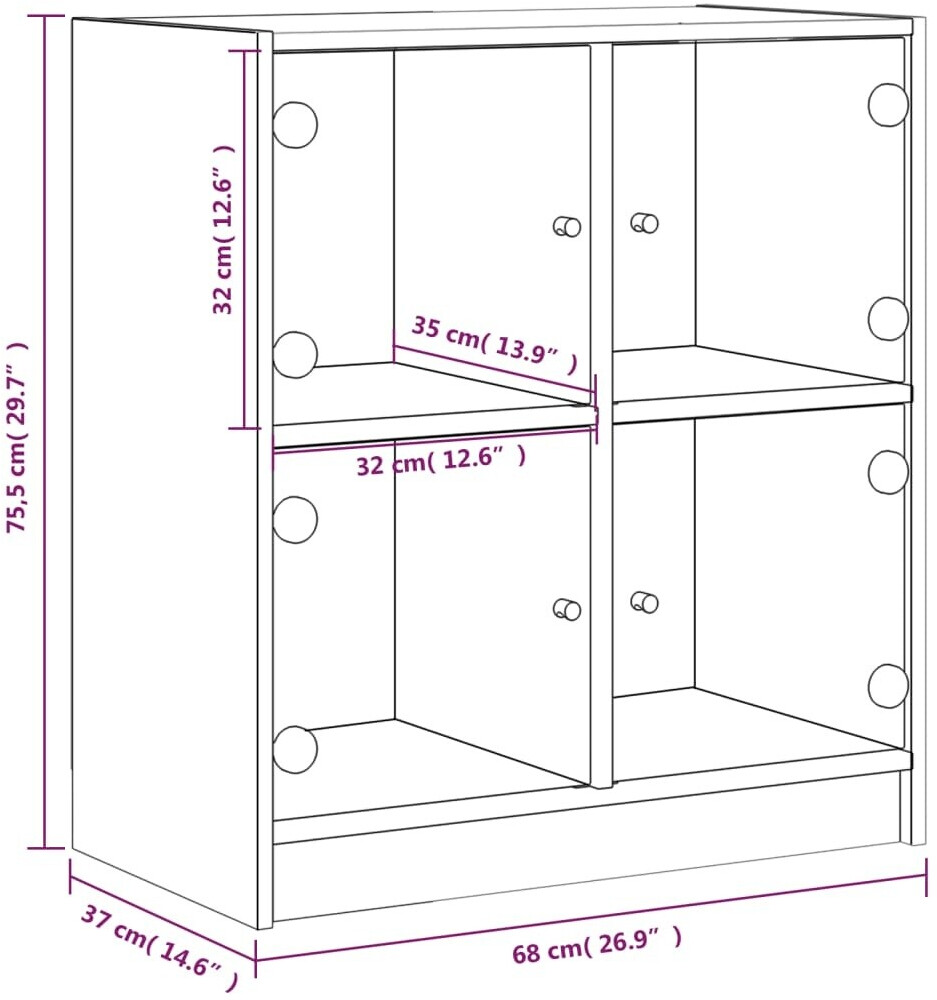 75,5 cm( 29.7" )

32 cm( 12.6" )

35 cm( 13.9" )

32 cm( 12.6" )

37 cm( 14.6" )

68 cm( 26.9" )