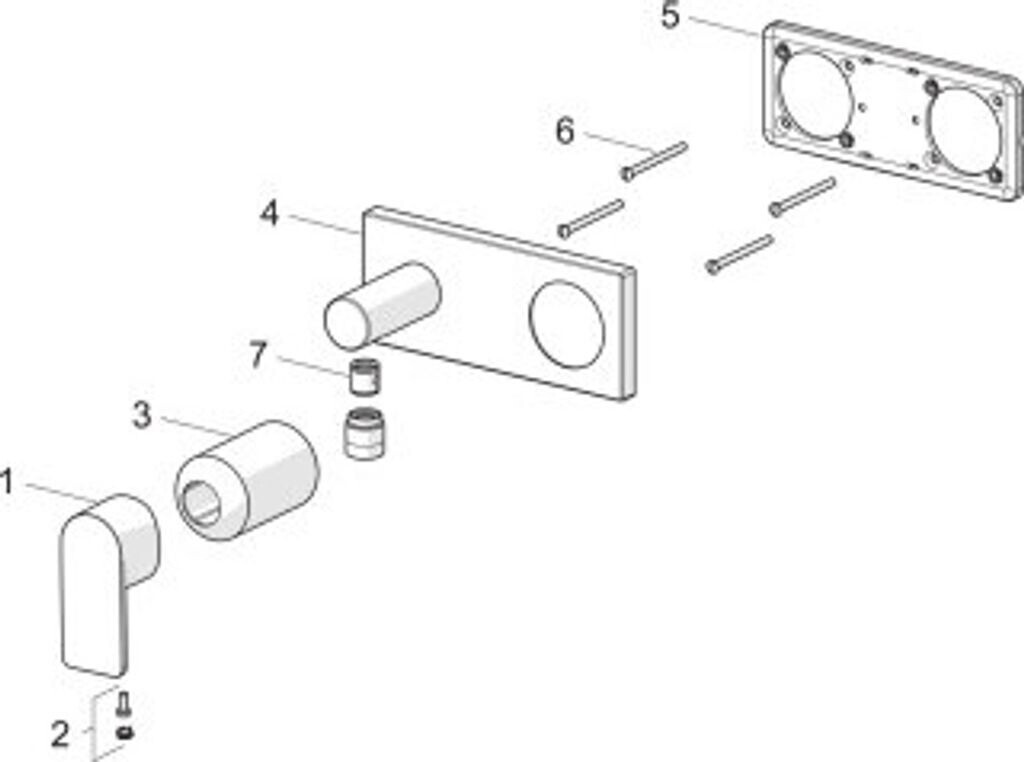 5
6
4
7
3
1
2