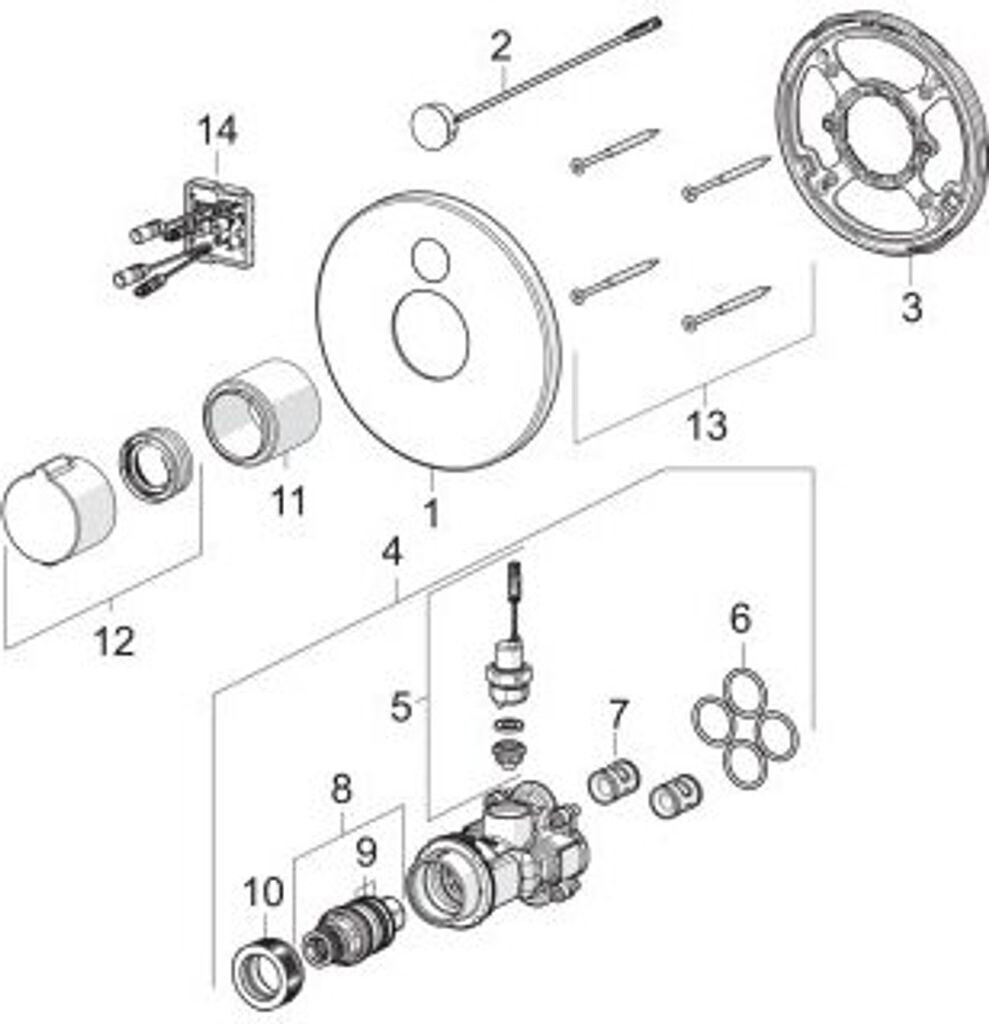 2
14
3
13
11
1
12
4
6
5
7
8
9
10