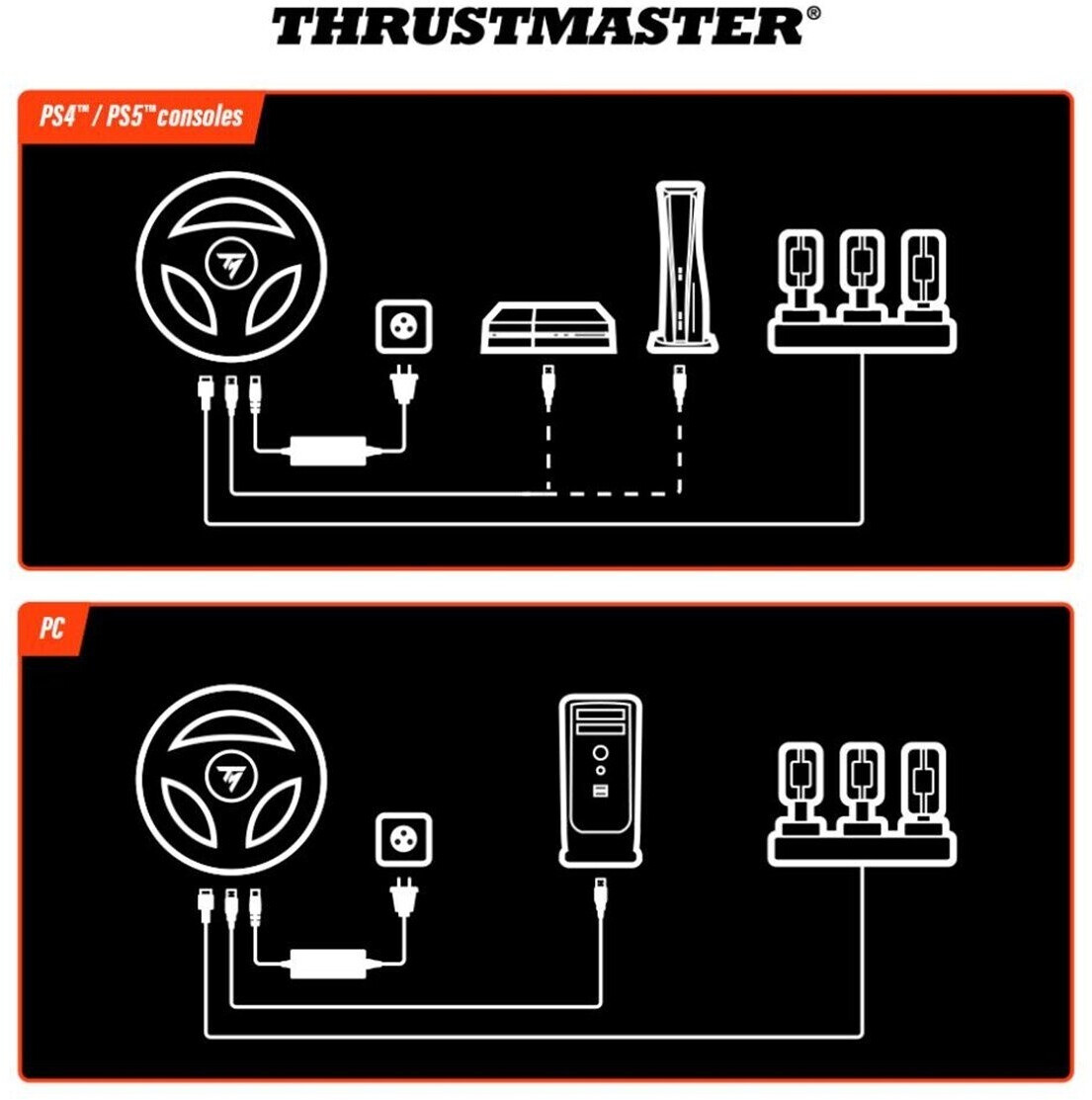 THRUSTMASTER®

PS4™ / PS5™ consoles

PC