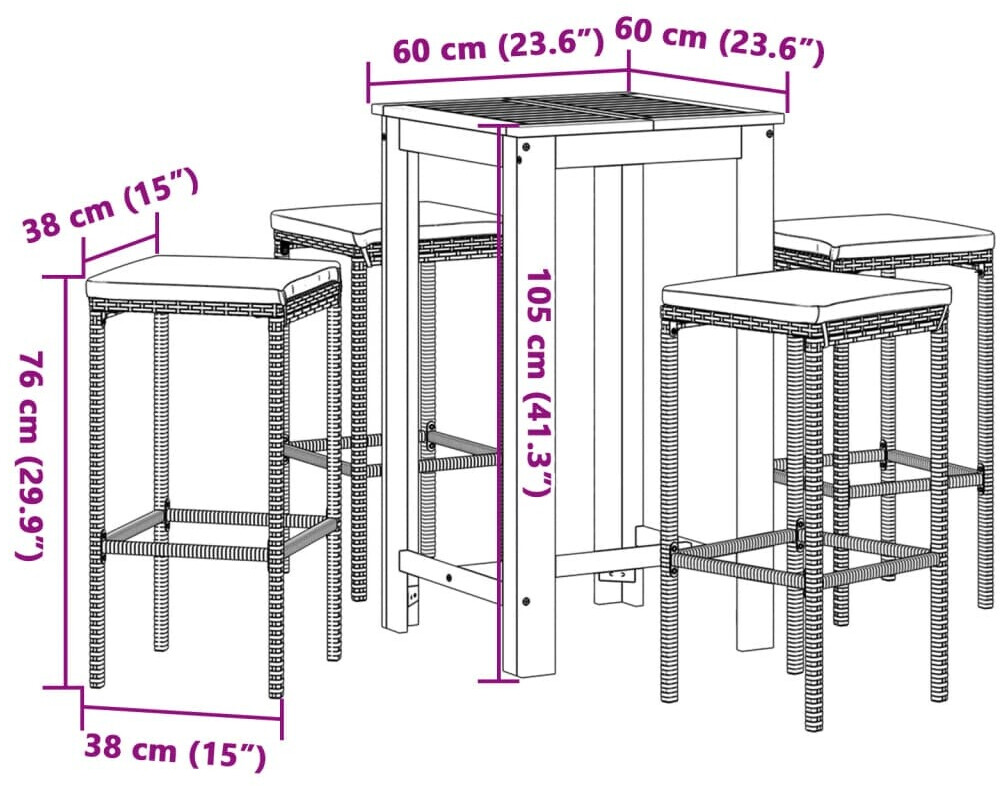 60 cm (23.6")
60 cm (23.6")
38 cm (15")
105 cm (41.3")
76 cm (29.9")
38 cm (15")