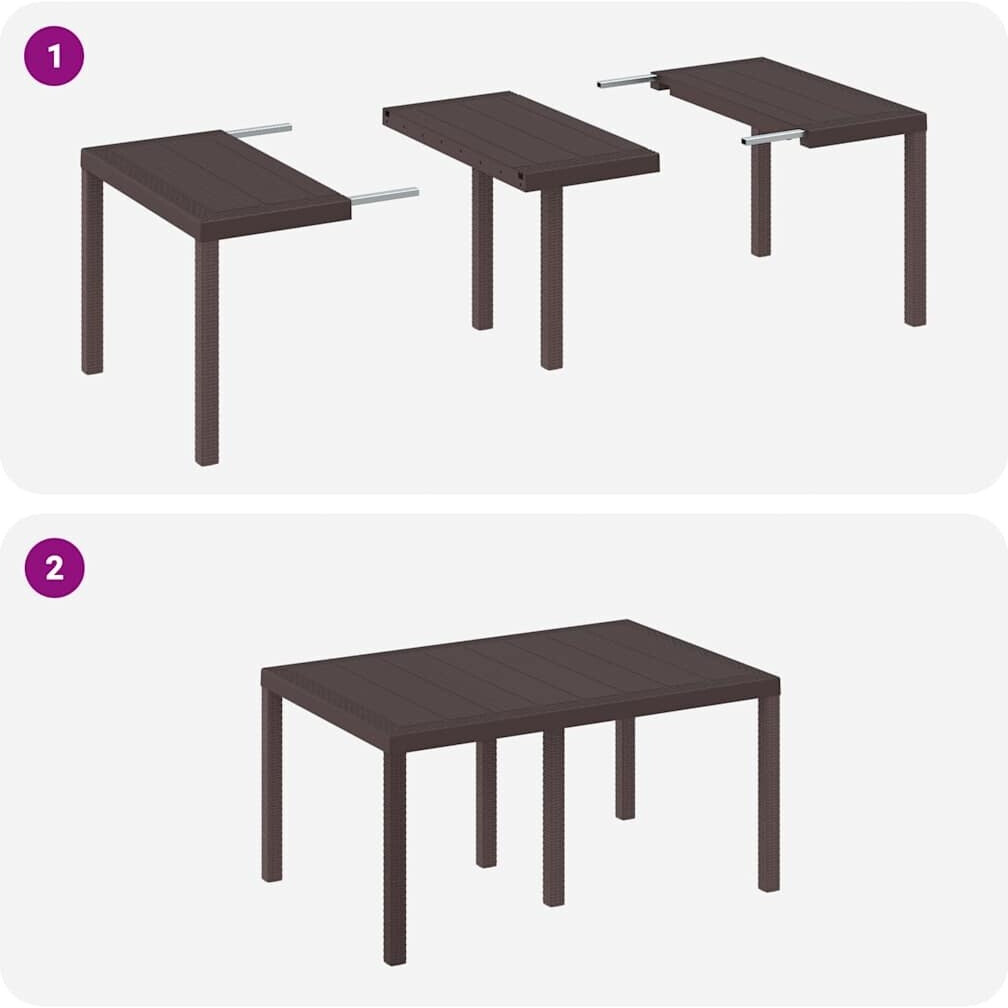 1

2