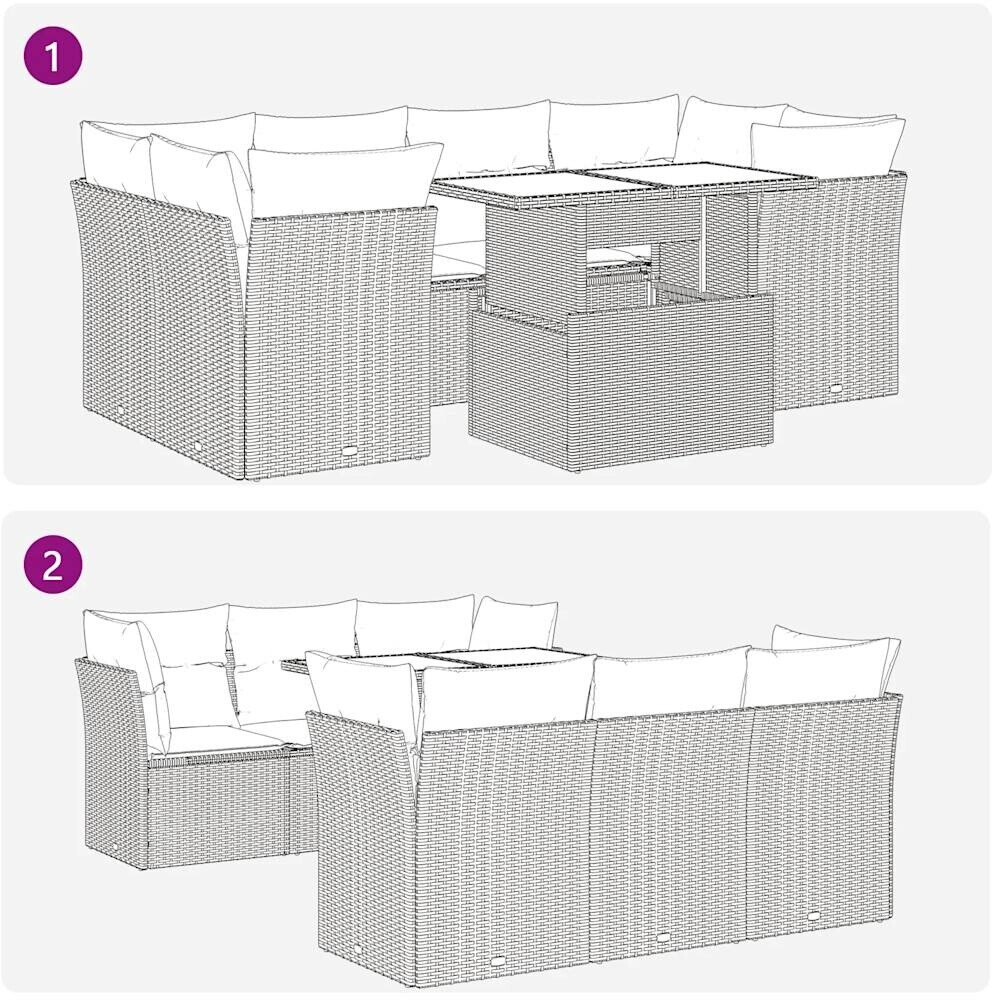 1

2