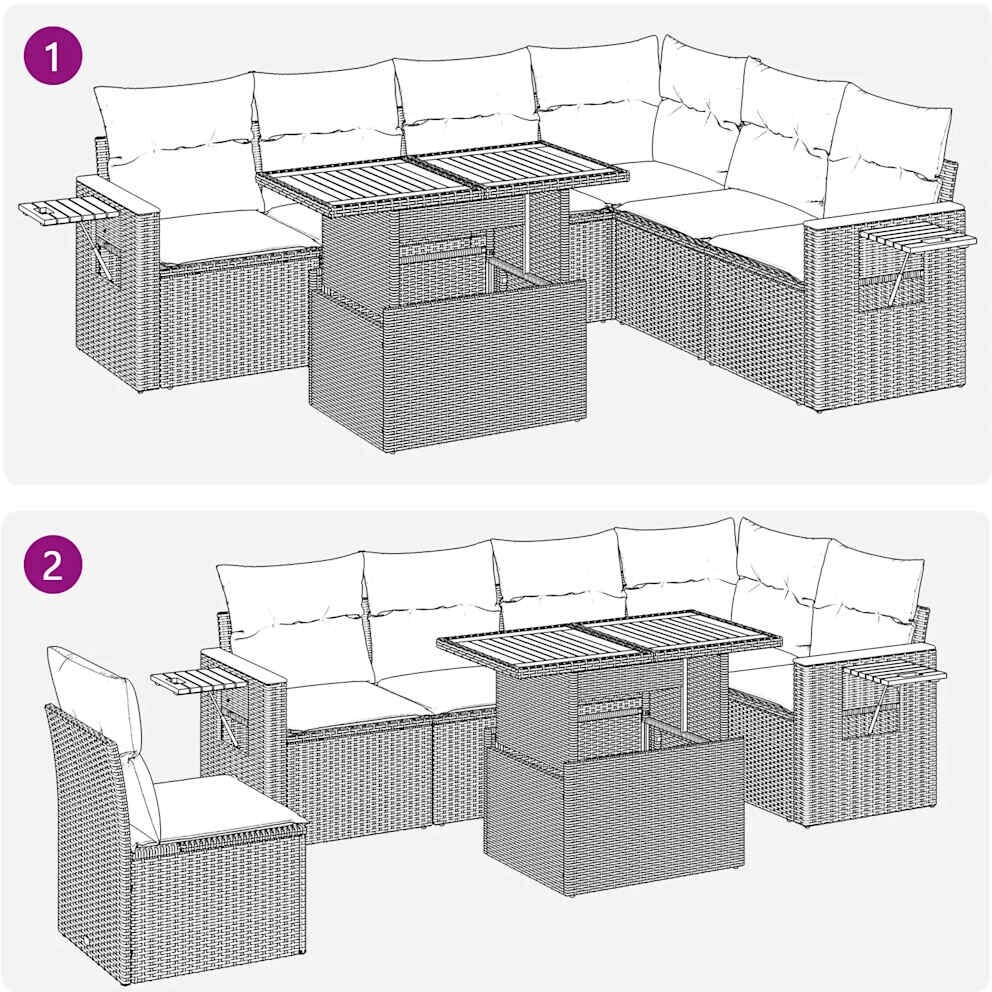 1

2