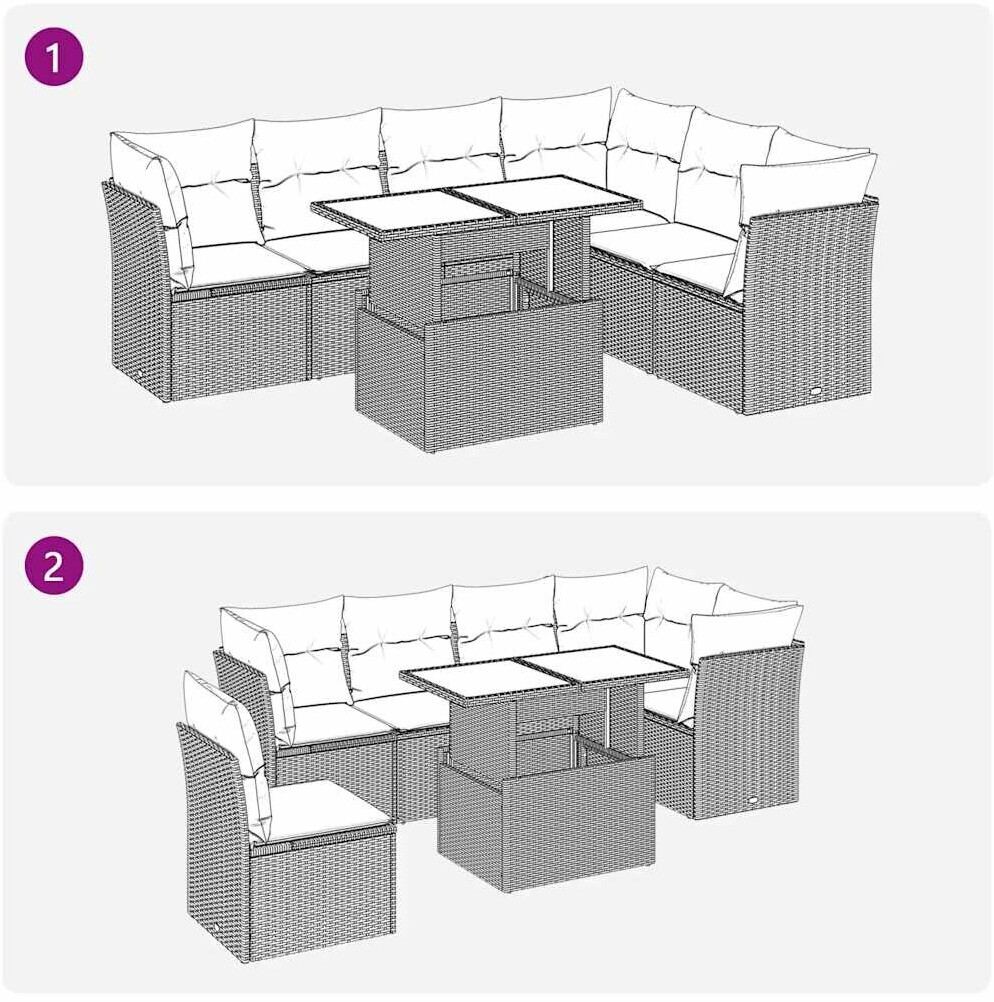 1

2