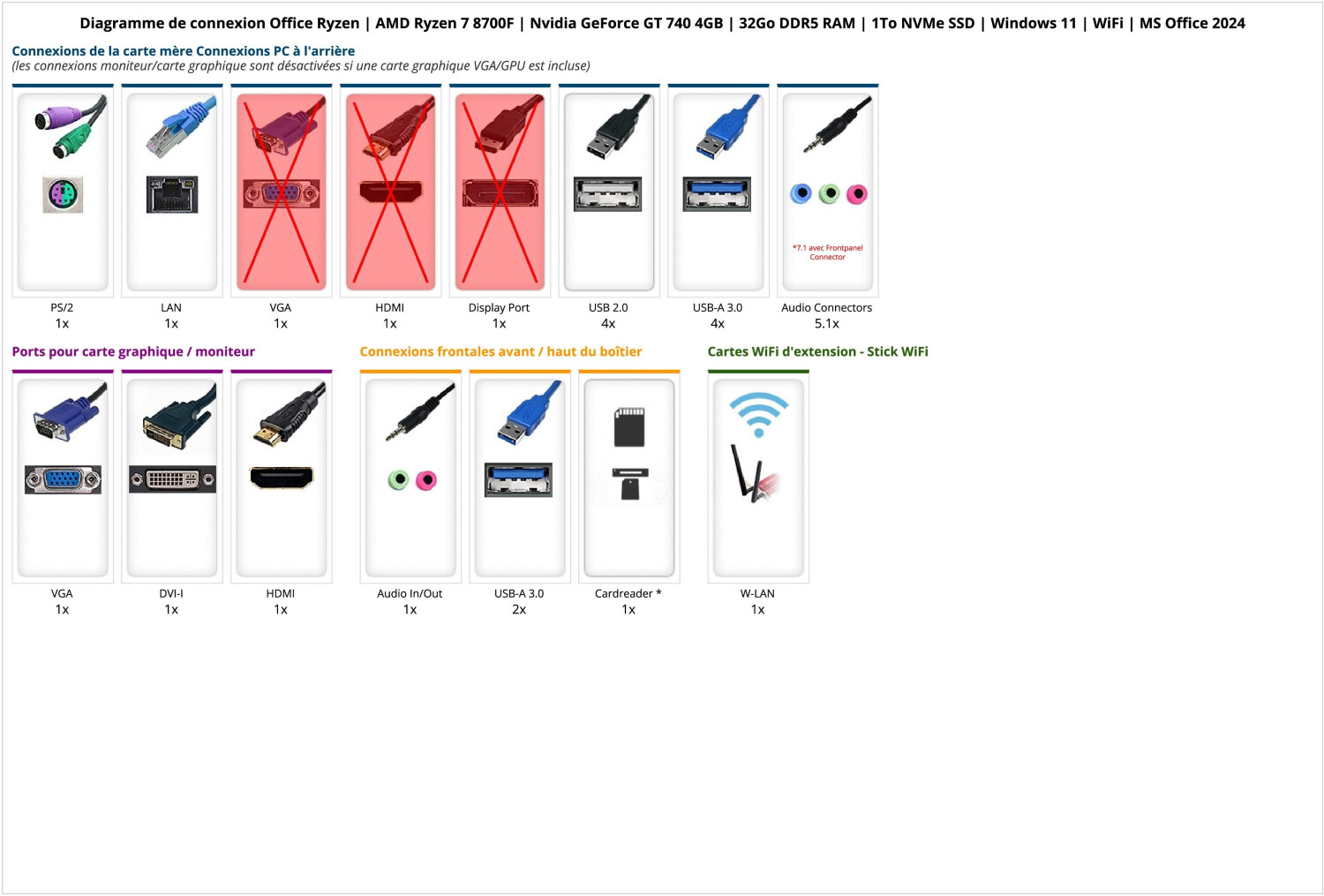 Diagramme de connexion Office Ryzen | AMD Ryzen 7 8700F | Nvidia GeForce GT 740 4GB | 32Go DDR5 RAM | 1To NVMe SSD | Windows 11 | WiFi | MS Office 2024

Connexions de la carte mère Connexions PC à l'arrière
(les connexions moniteur/carte graphique sont désactivées si une carte graphique VGA/GPU est incluse)

*7.1 avec Frontpanel Connector

PS/2
1x

LAN
1x

VGA
1x

HDMI
1x

Display Port
1x

USB 2.0
4x

USB-A 3.0
4x

Audio Connectors
5.1x

Ports pour carte graphique / moniteur

VGA
1x

DVI-I
1x

HDMI
1x

Connexions frontales avant / haut du boîtier

Audio In/Out
1x

USB-A 3.0
2x

Cardreader *
1x

Cartes WiFi d'extension - Stick WiFi

W-LAN
1x