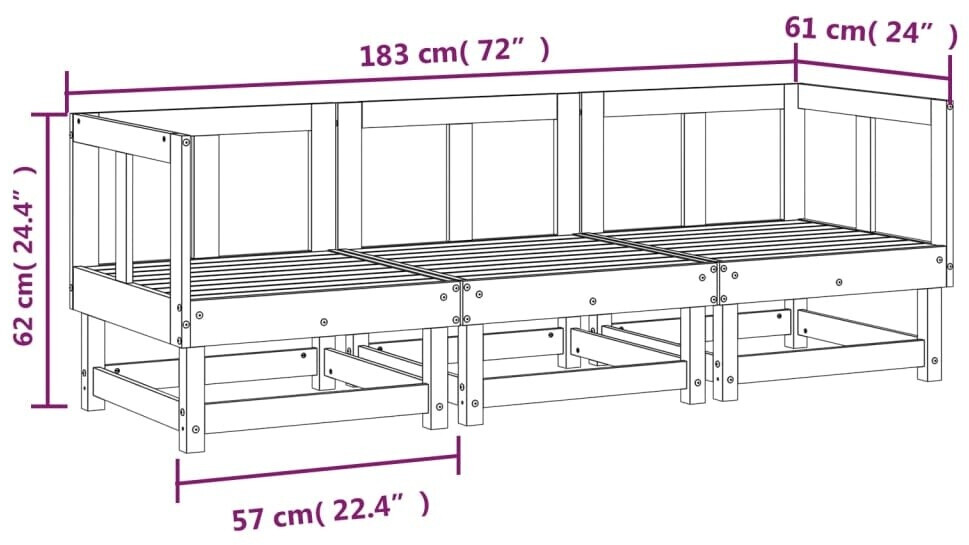 183 cm( 72" )

61 cm( 24" )

62 cm( 24.4" )

57 cm( 22.4" )