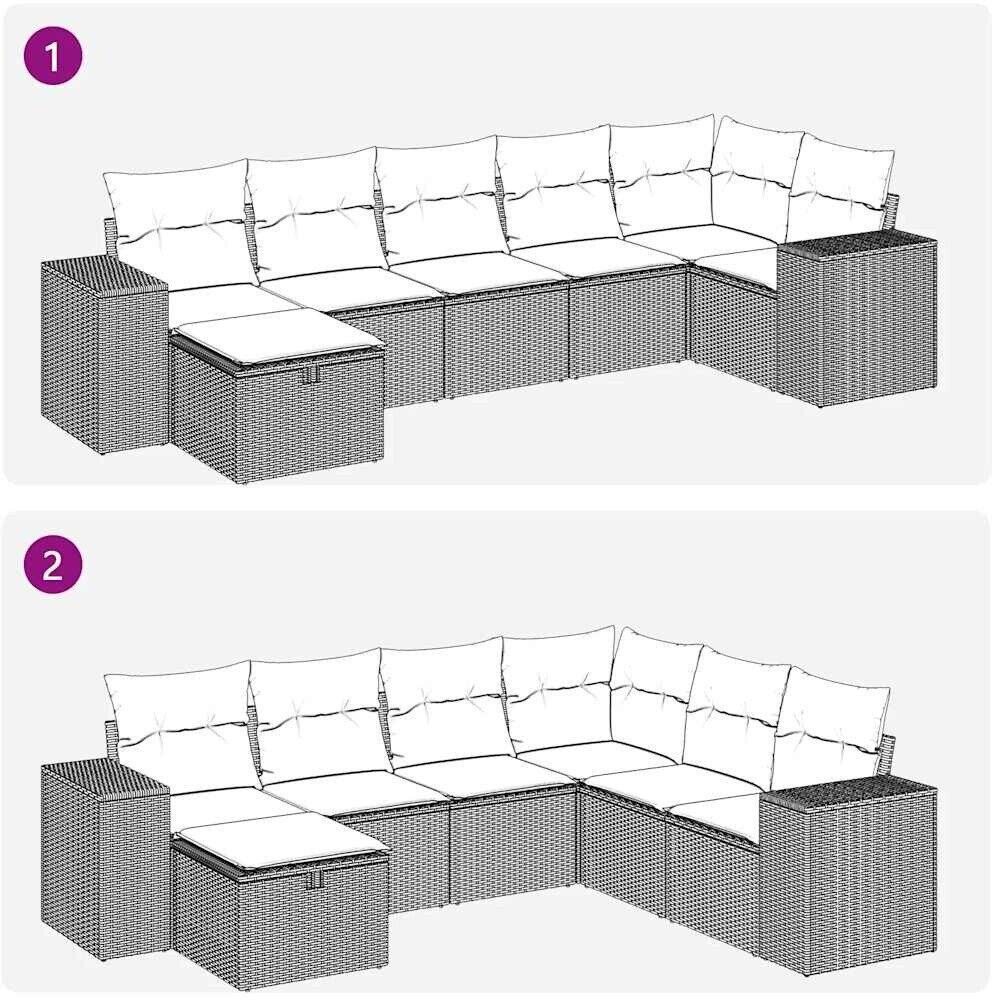 1

2