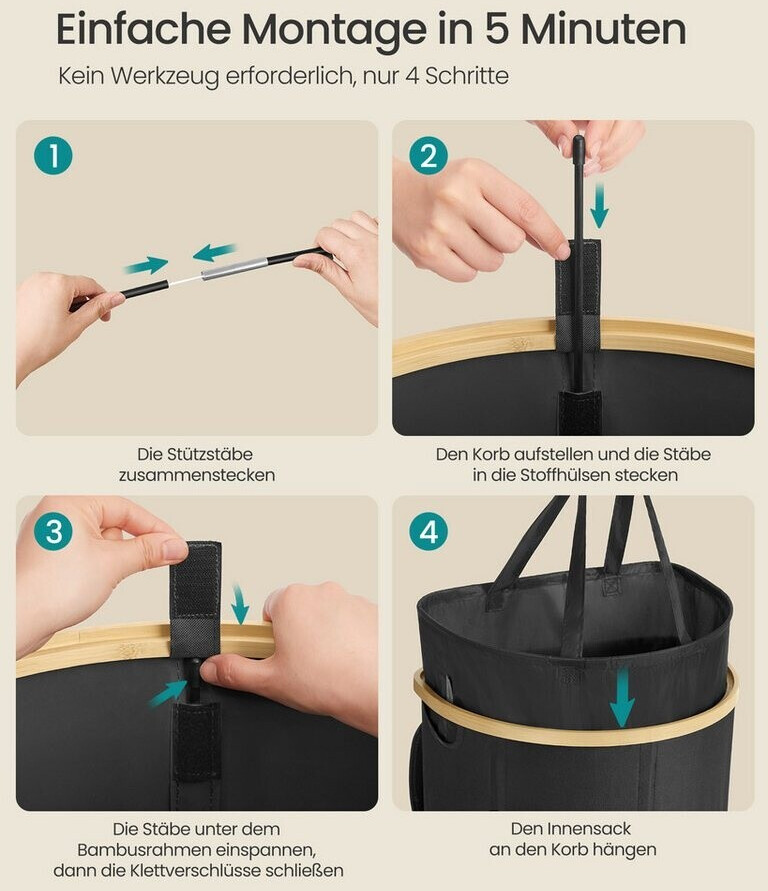 Einfache Montage in 5 Minuten

Kein Werkzeug erforderlich, nur 4 Schritte

1

Die Stützstäbe zusammenstecken

2

Den Korb aufstellen und die Stäbe in die Stoffhülsen stecken

3

Die Stäbe unter dem Bambusrahmen einspannen, dann die Klettverschlüsse schließen

4

Den Innensack an den Korb hängen