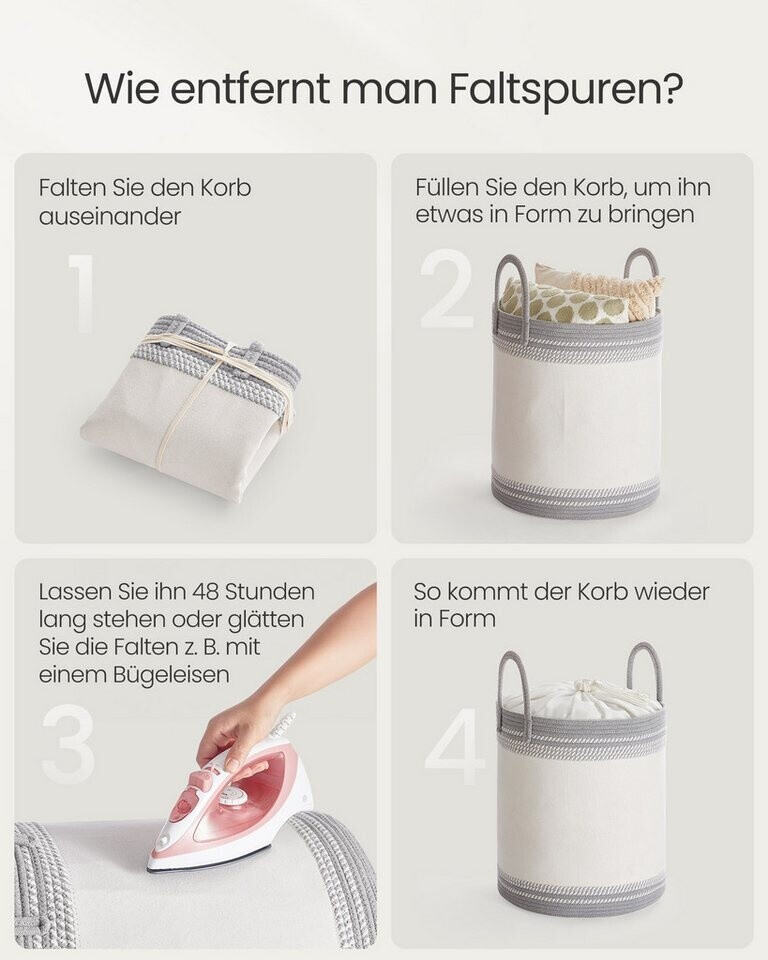 Wie entfernt man Faltspuren?

Falten Sie den Korb auseinander

1

Füllen Sie den Korb, um ihn etwas in Form zu bringen

2

Lassen Sie ihn 48 Stunden lang stehen oder glätten Sie die Falten z. B. mit einem Bügeleisen

3

So kommt der Korb wieder in Form

4