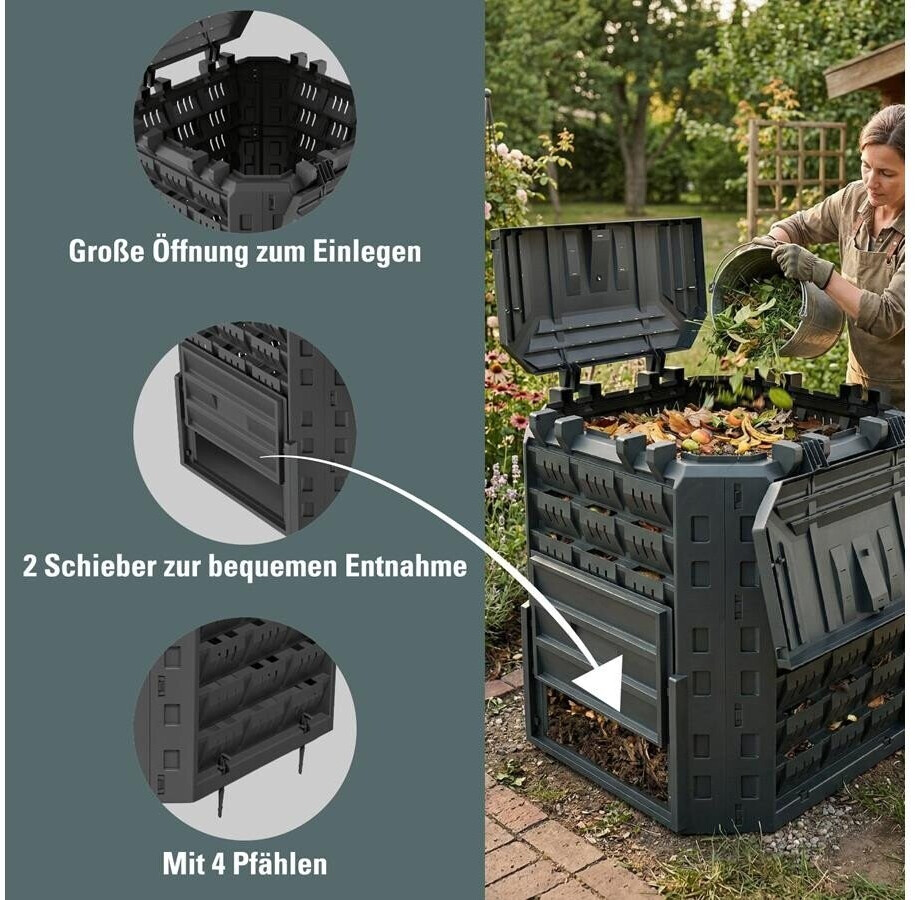 Große Öffnung zum Einlegen

2 Schieber zur bequemen Entnahme

Mit 4 Pfählen