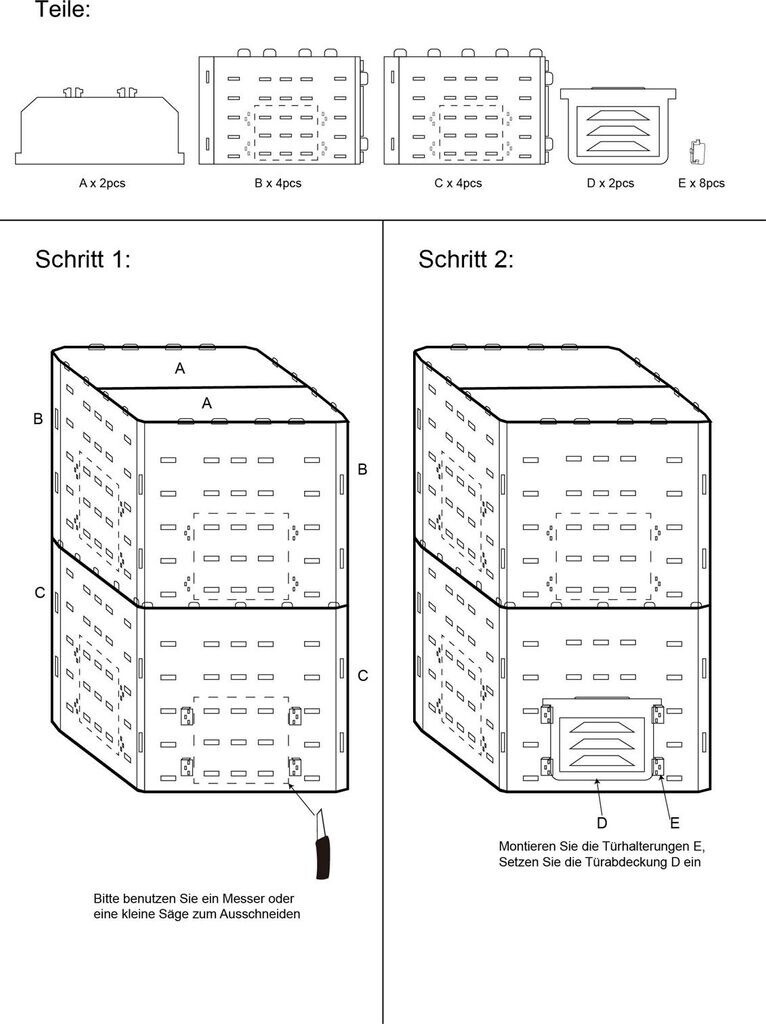 Teile:

A x 2pcs

B x 4pcs

C x 4pcs

D x 2pcs

E x 8pcs

Schritt 1:

A

A

B

B

C

C

Bitte benutzen Sie ein Messer oder eine kleine Säge zum Ausschneiden

Schritt 2:

D

E

Montieren Sie die Türhalterungen E, Setzen Sie die Türabdeckung D ein