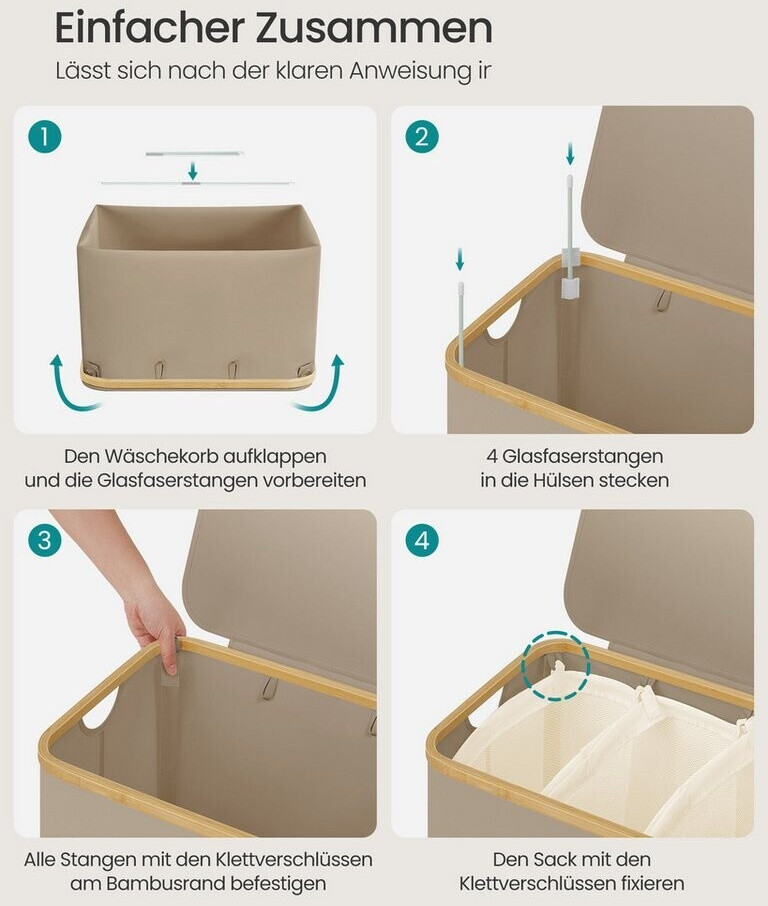 Einfacher Zusammen
Lässt sich nach der klaren Anweisung ir

1

Den Wäschekorb aufklappen und die Glasfaserstangen vorbereiten

2

4 Glasfaserstangen in die Hülsen stecken

3

Alle Stangen mit den Klettverschlüssen am Bambusrand befestigen

4

Den Sack mit den Klettverschlüssen fixieren