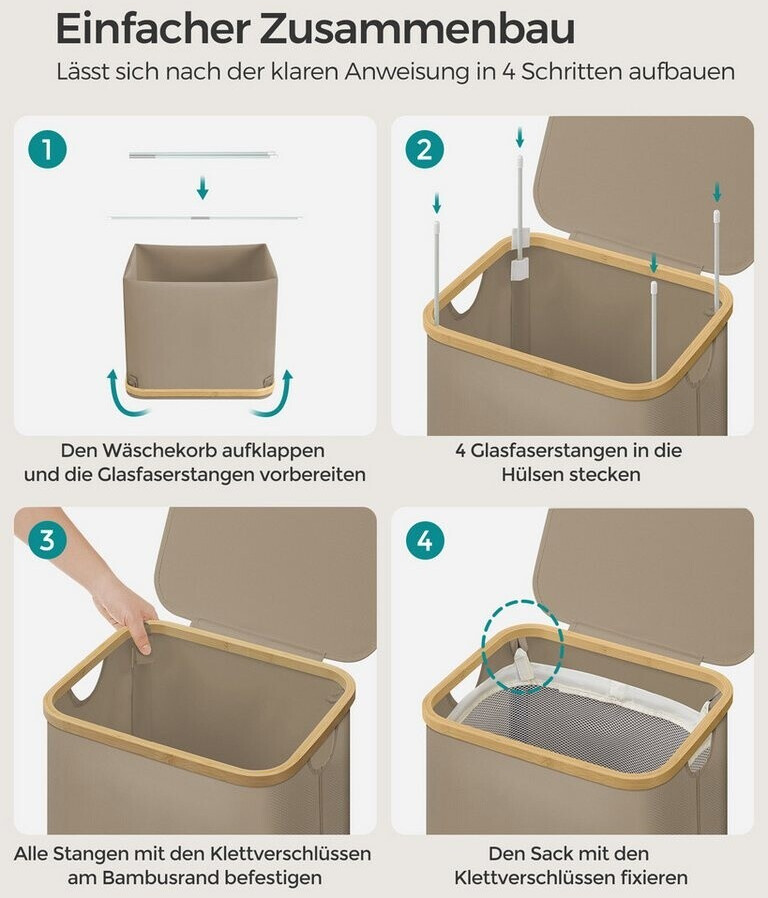 Einfacher Zusammenbau

Lässt sich nach der klaren Anweisung in 4 Schritten aufbauen

1

Den Wäschekorb aufklappen und die Glasfaserstangen vorbereiten

2

4 Glasfaserstangen in die Hülsen stecken

3

Alle Stangen mit den Klettverschlüssen am Bambusrand befestigen

4

Den Sack mit den Klettverschlüssen fixieren