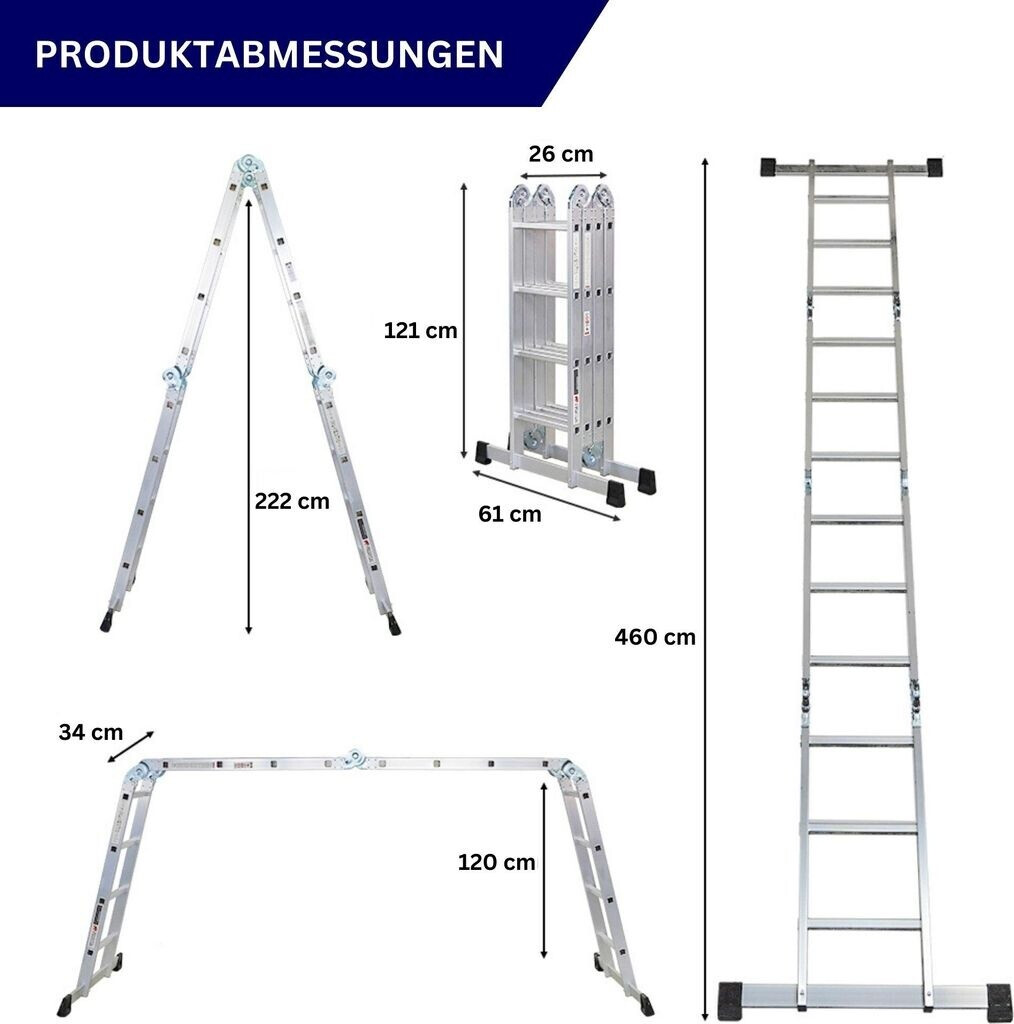 PRODUKTABMESSUNGEN

26 cm

121 cm

61 cm

222 cm

460 cm

34 cm

120 cm