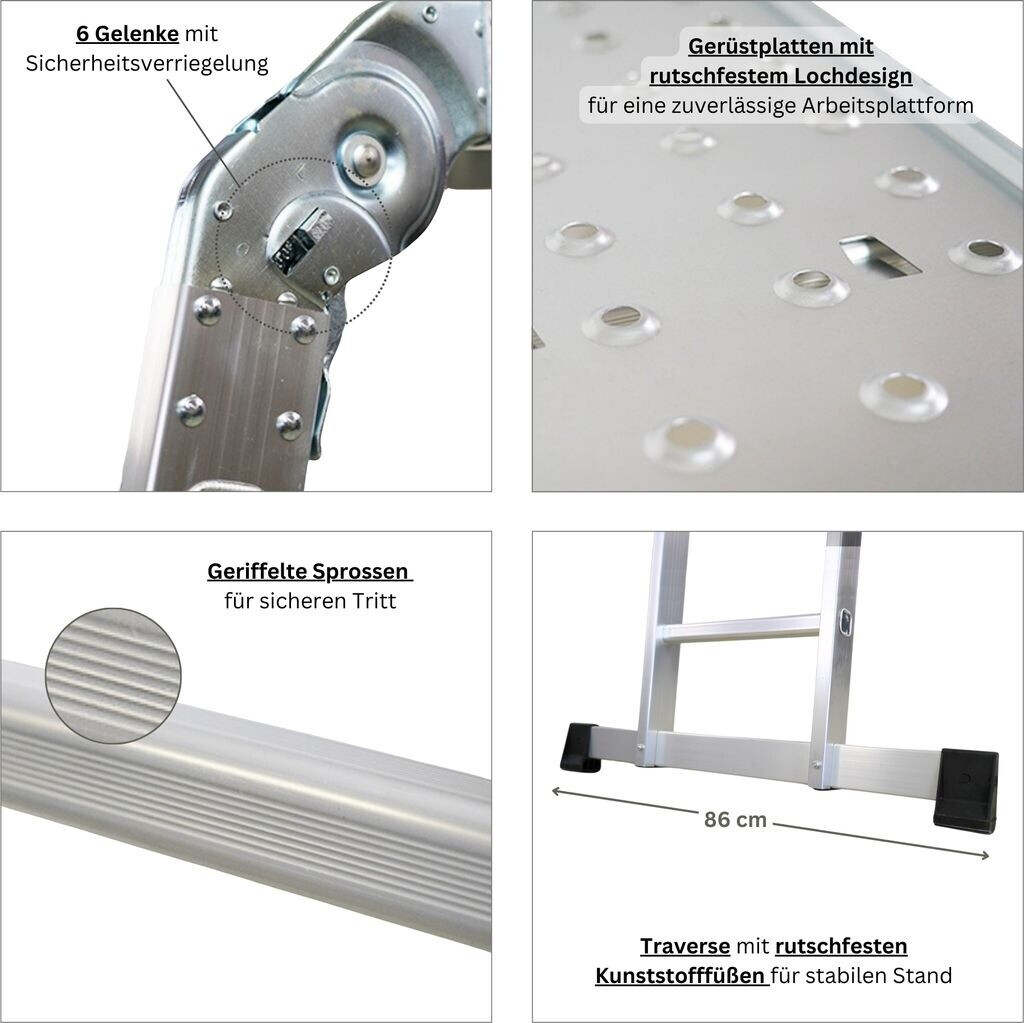 6 Gelenke mit Sicherheitsverriegelung

Gerüstplatten mit rutschfestem Lochdesign für eine zuverlässige Arbeitsplattform

Geriffelte Sprossen für sicheren Tritt

86 cm

Traverse mit rutschfesten Kunststofffüßen für stabilen Stand