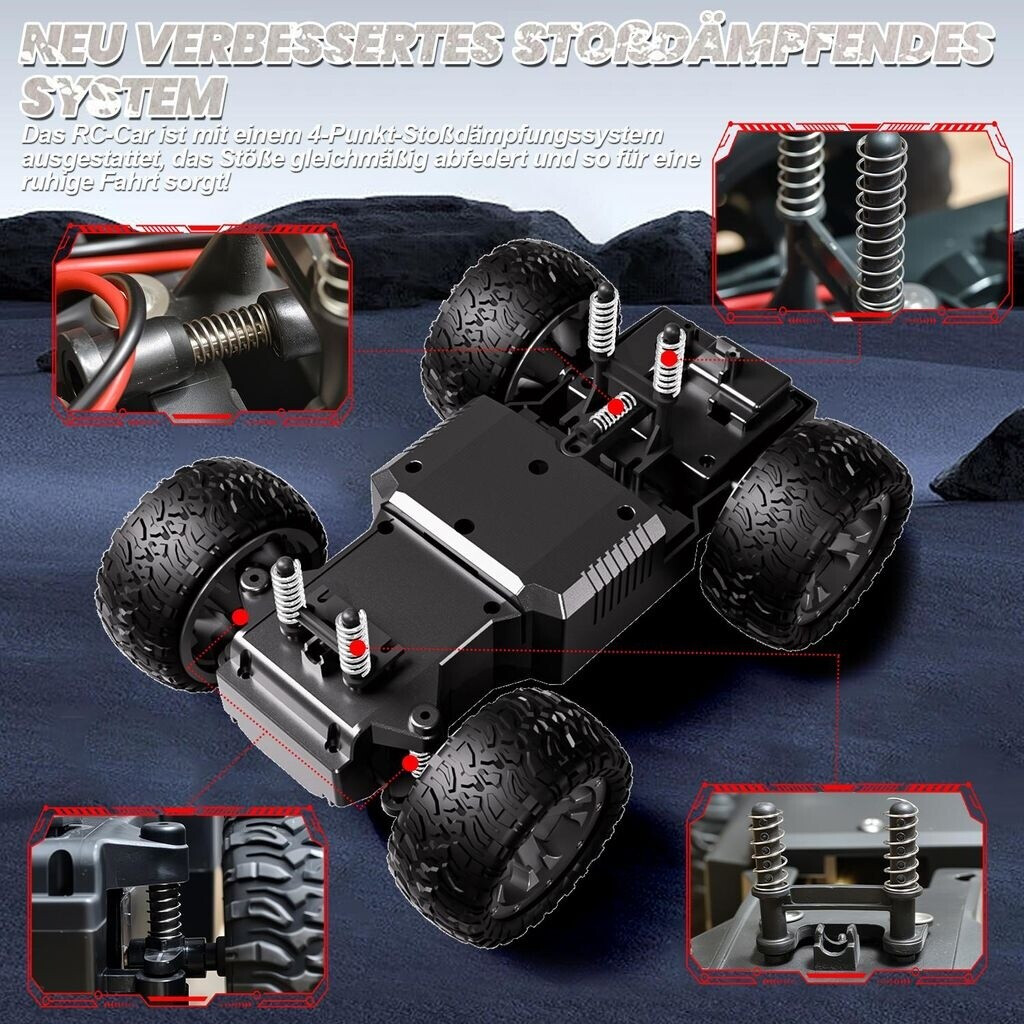 NEU VERBESSERTES STOßDÄMPFENDES SYSTEM

Das RC-Car ist mit einem 4-Punkt-Stoßdämpfungssystem ausgestattet, das Stöße gleichmäßig abfedert und so für eine ruhige Fahrt sorgt!