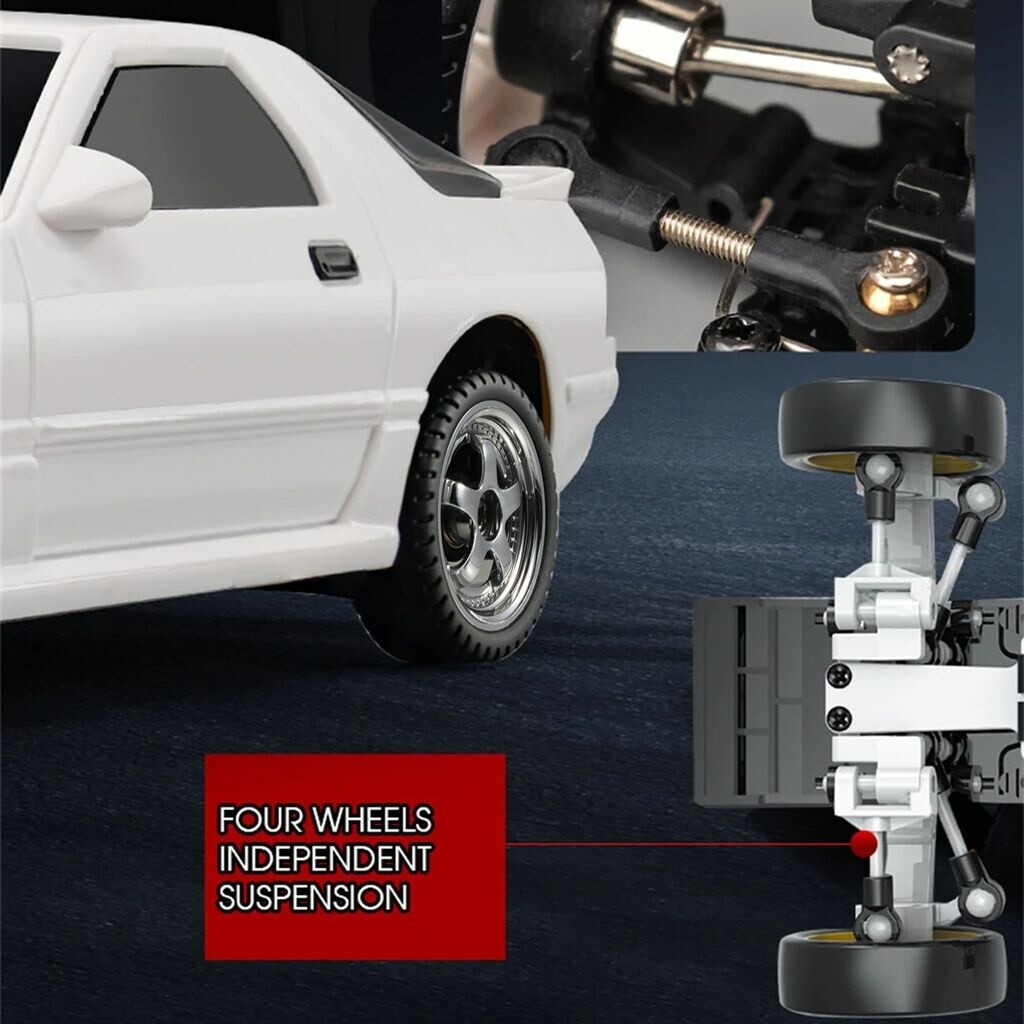 FOUR WHEELS
INDEPENDENT
SUSPENSION