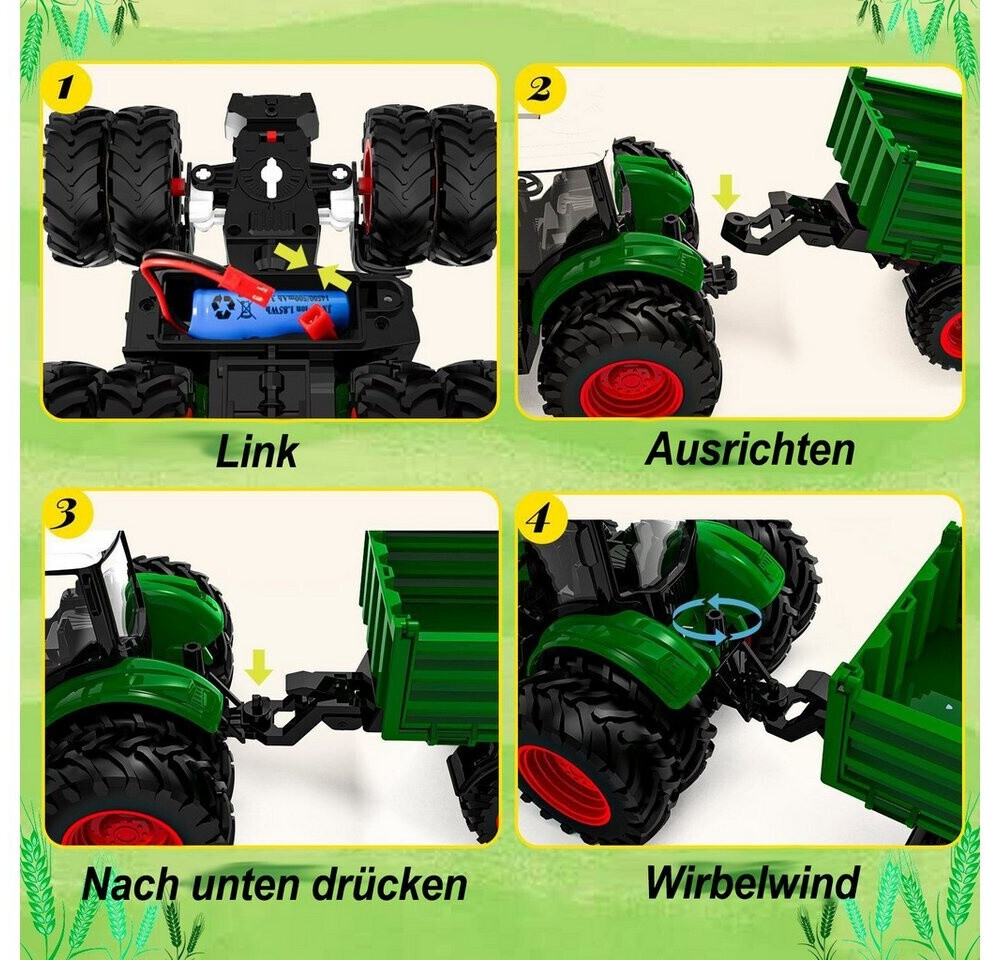 1

Link

2

Ausrichten

3

Nach unten drücken

4

Wirbelwind