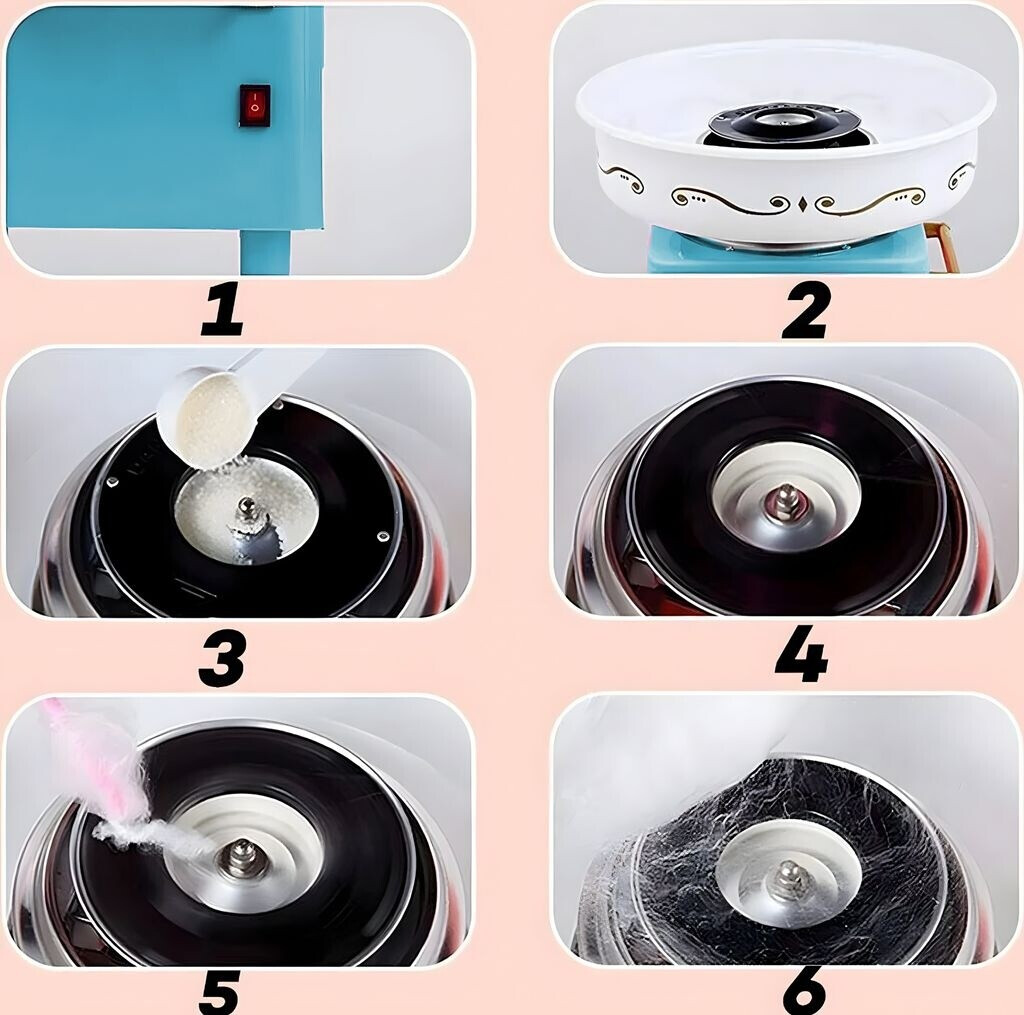 1

2

3

4

5

6