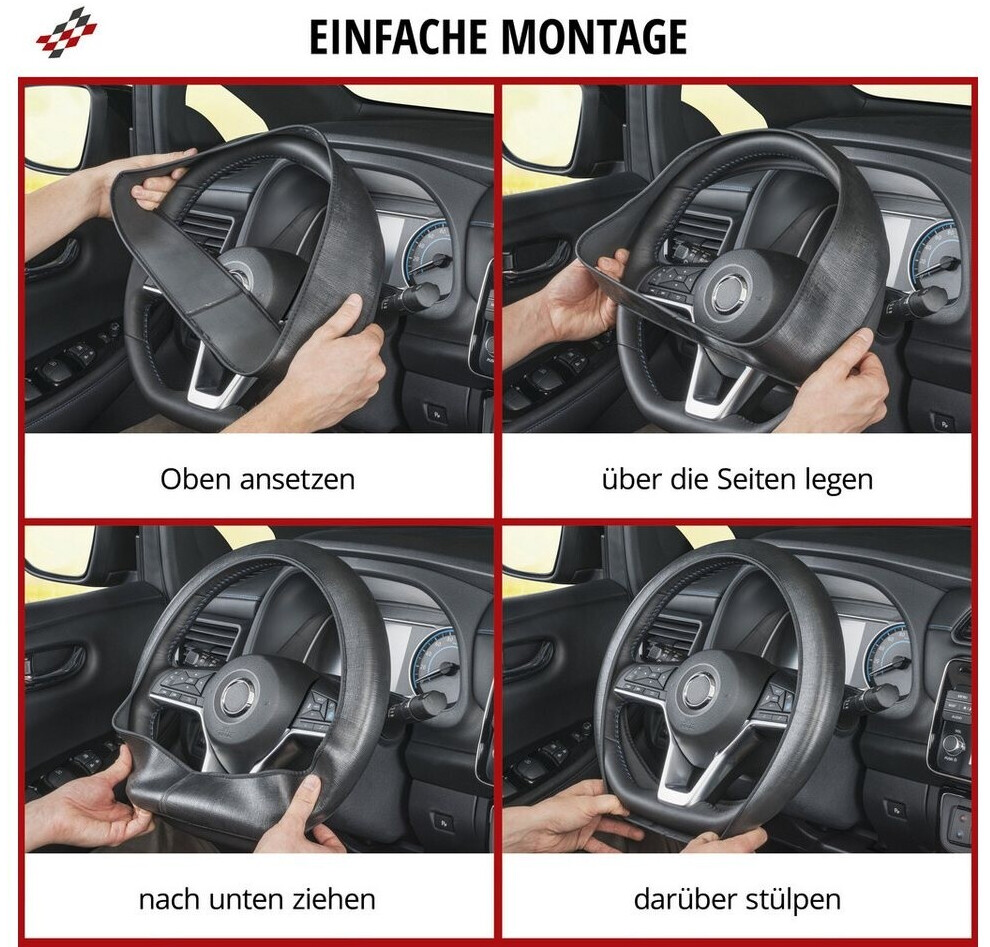 EINFACHE MONTAGE

Oben ansetzen

über die Seiten legen

nach unten ziehen

darüber stülpen