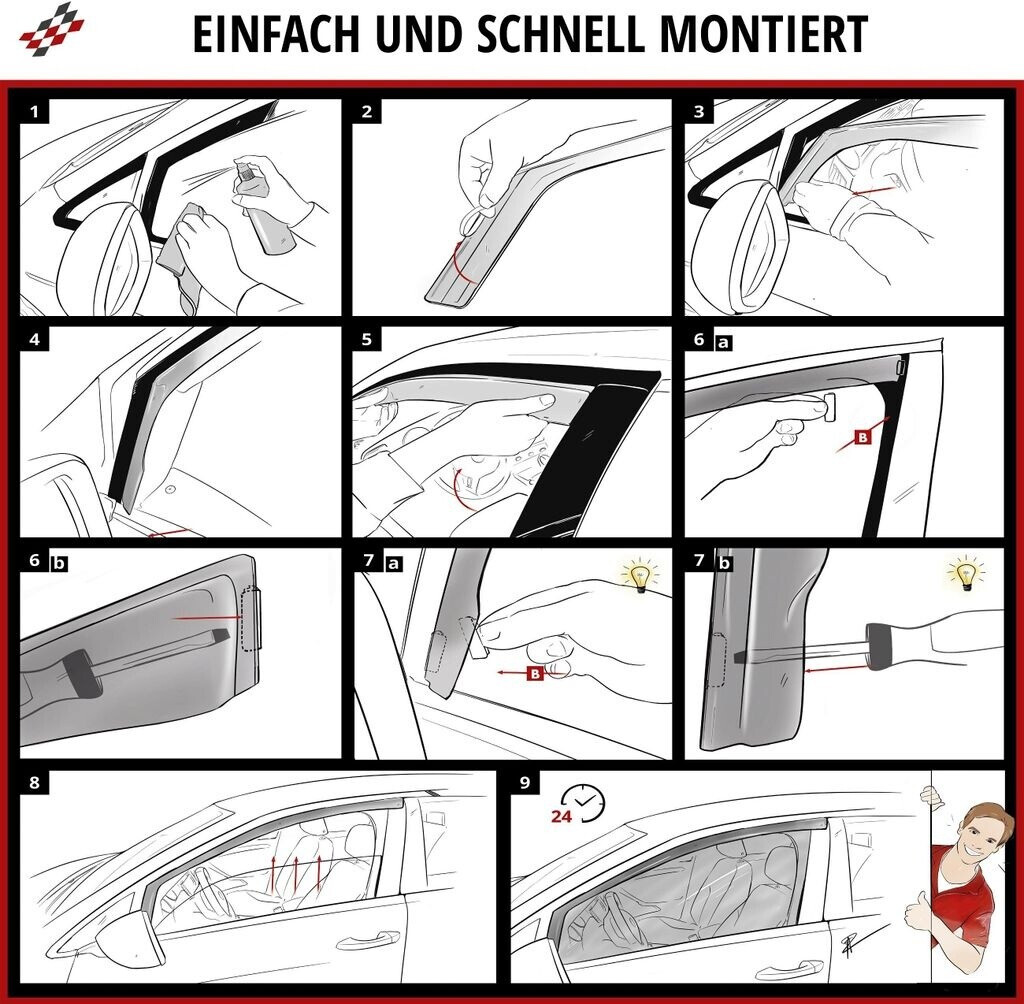 EINFACH UND SCHNELL MONTIERT

1

2

3

4

5

6 a

B

6 b

7 a

B

7 b

8

9

24