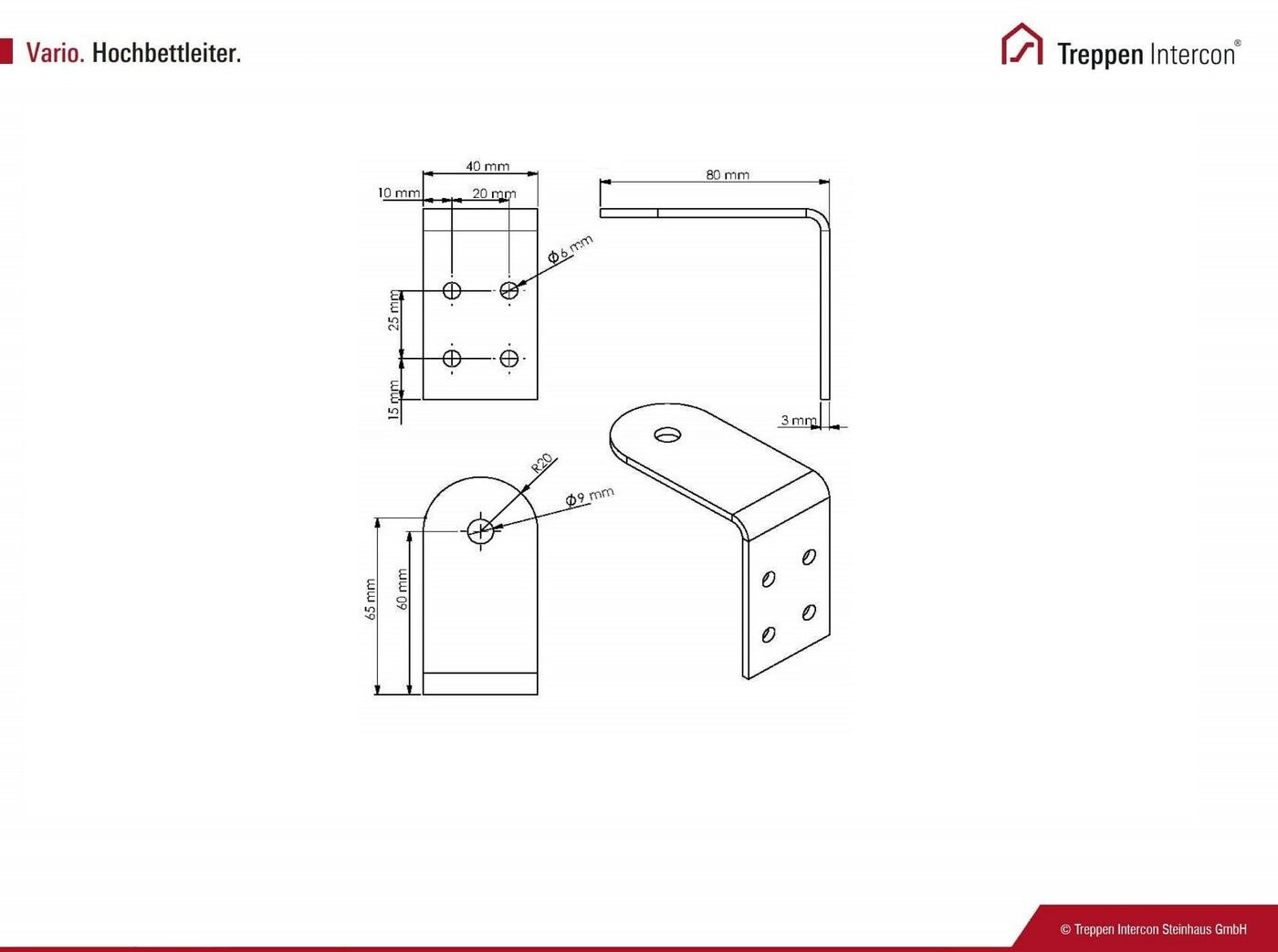 Vario. Hochbettleiter.

Treppen Intercon®

40 mm
10 mm
20 mm
80 mm
Φ 6 mm
25 mm
15 mm
3 mm
R20
Φ9 mm
65 mm
60 mm

© Treppen Intercon Steinhaus GmbH