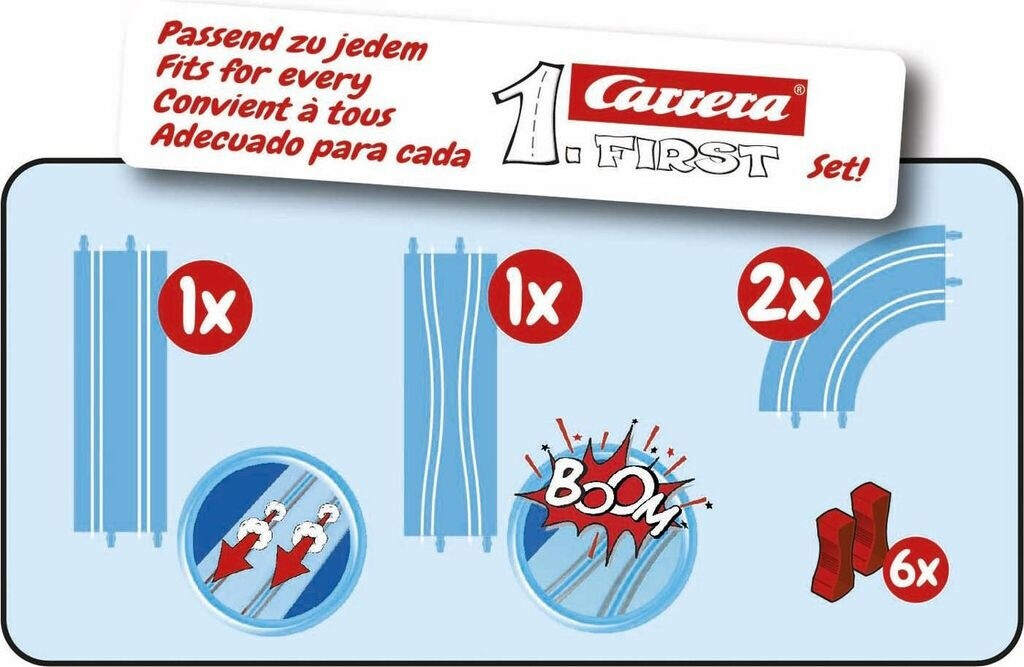 Passend zu jedem
Fits for every
Convient à tous
Adecuado para cada

1. Carrera®
FIRST
Set!

1x

1x

2x

BOOM

6x