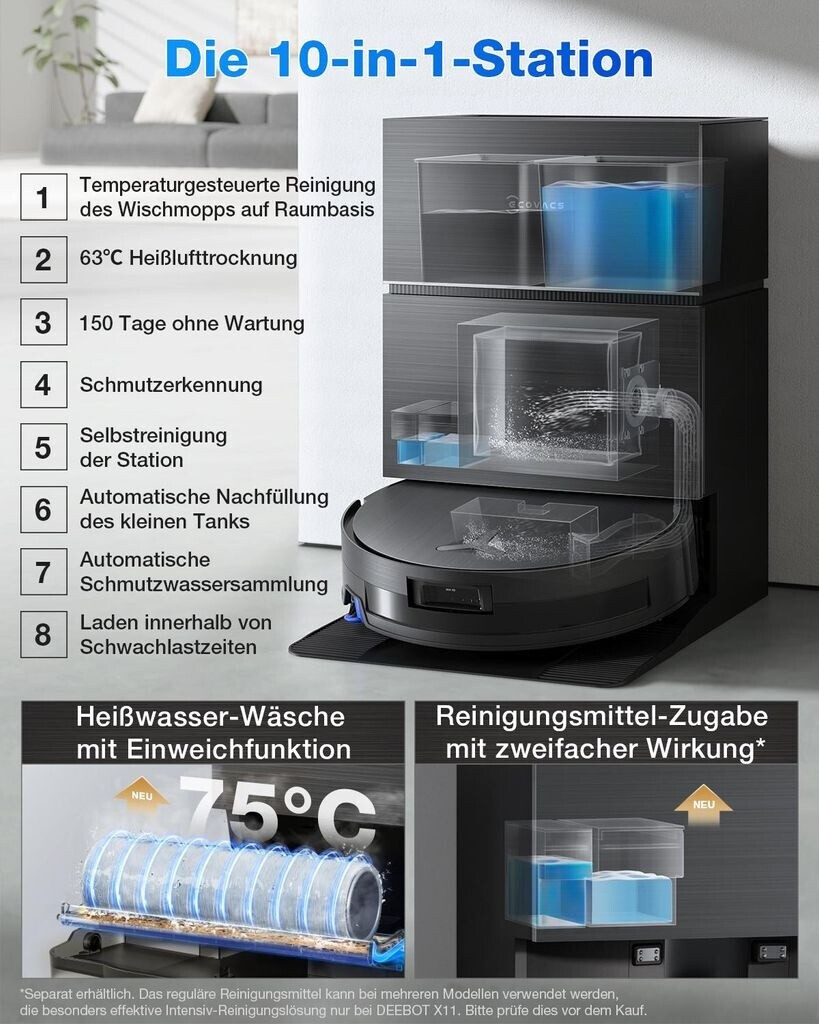 Die 10-in-1-Station

1 Temperaturgesteuerte Reinigung des Wischmopps auf Raumbasis

2 63°C Heißlufttrocknung

3 150 Tage ohne Wartung

4 Schmutzerkennung

5 Selbstreinigung der Station

6 Automatische Nachfüllung des kleinen Tanks

7 Automatische Schmutzwassersammlung

8 Laden innerhalb von Schwachlastzeiten

ECOVACS

Heißwasser-Wäsche mit Einweichfunktion

NEU

75°C

Reinigungsmittel-Zugabe mit zweifacher Wirkung*

NEU

*Separat erhältlich. Das reguläre Reinigungsmittel kann bei mehreren Modellen verwendet werden, die besonders effektive Intensiv-Reinigungslösung nur bei DEEBOT X11. Bitte prüfe dies vor dem Kauf.