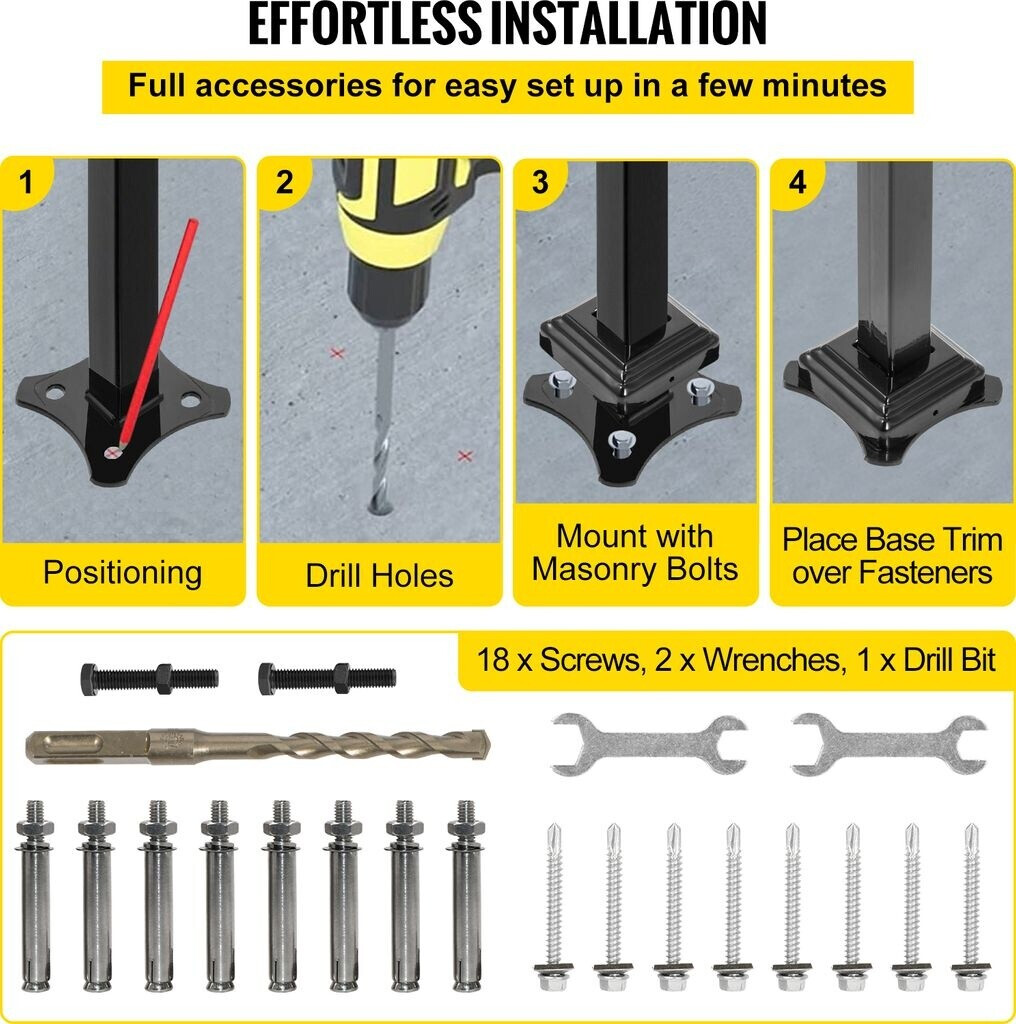 EFFORTLESS INSTALLATION

Full accessories for easy set up in a few minutes

1

Positioning

2

Drill Holes

3

Mount with Masonry Bolts

4

Place Base Trim over Fasteners

18 x Screws, 2 x Wrenches, 1 x Drill Bit